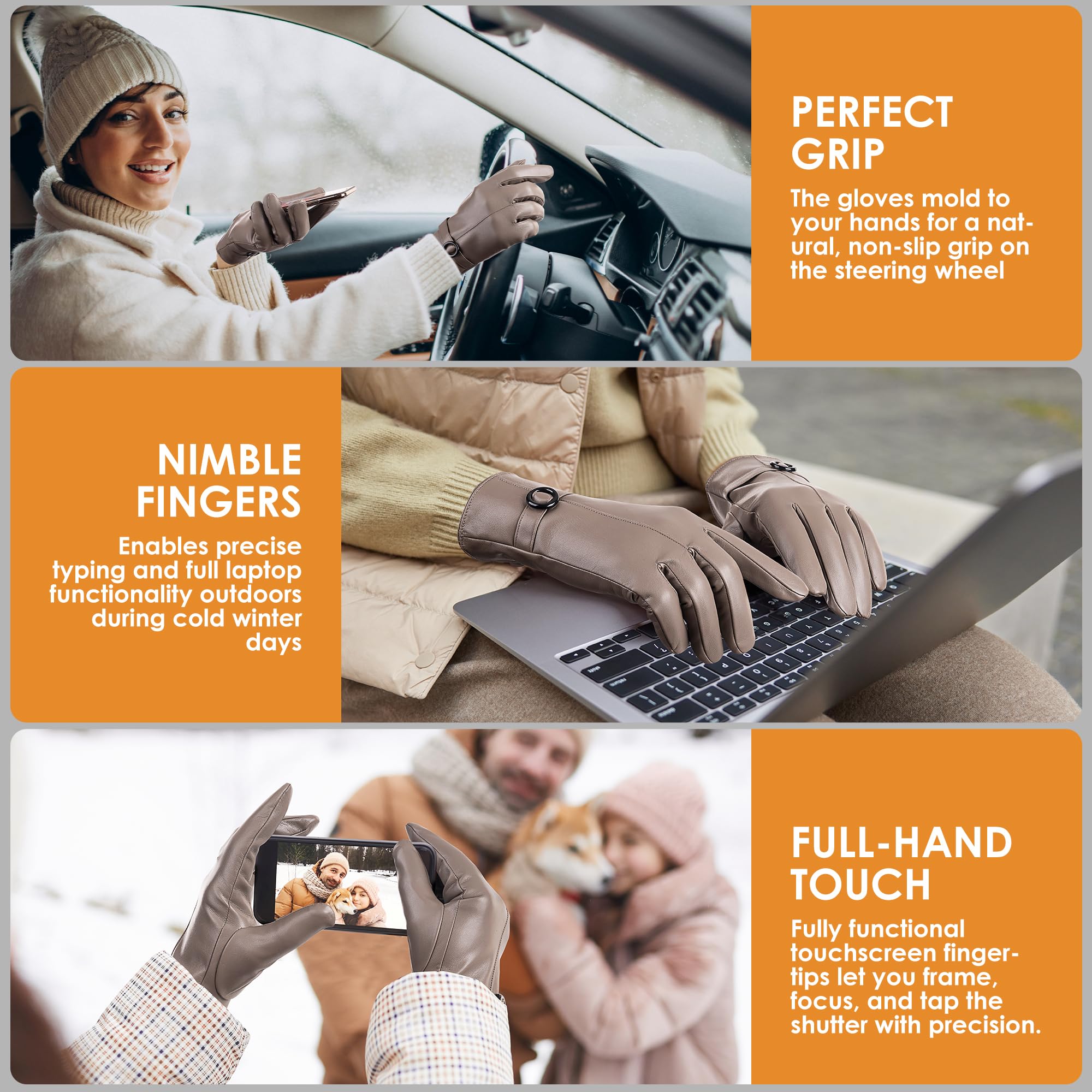 PERFECT GRIP

The gloves mold to your hands for a natural, non-slip grip on the steering wheel

NIMBLE FINGERS

Enables precise typing and full laptop functionality outdoors during cold winter days

FULL-HAND TOUCH

Fully functional touchscreen fingertips let you frame, focus, and tap the shutter with precision.