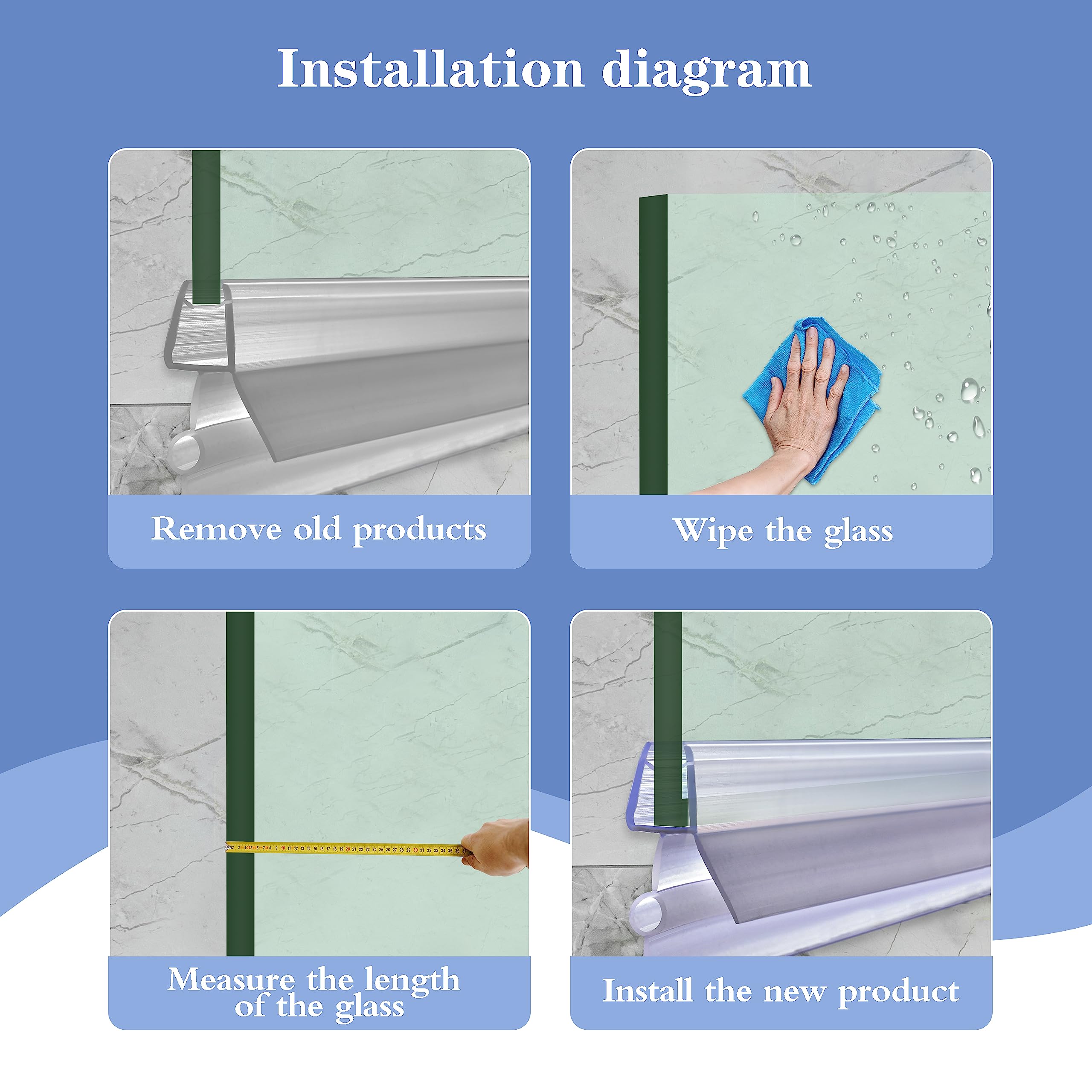 Installation diagram

Remove old products

Wipe the glass

Measure the length of the glass

Install the new product