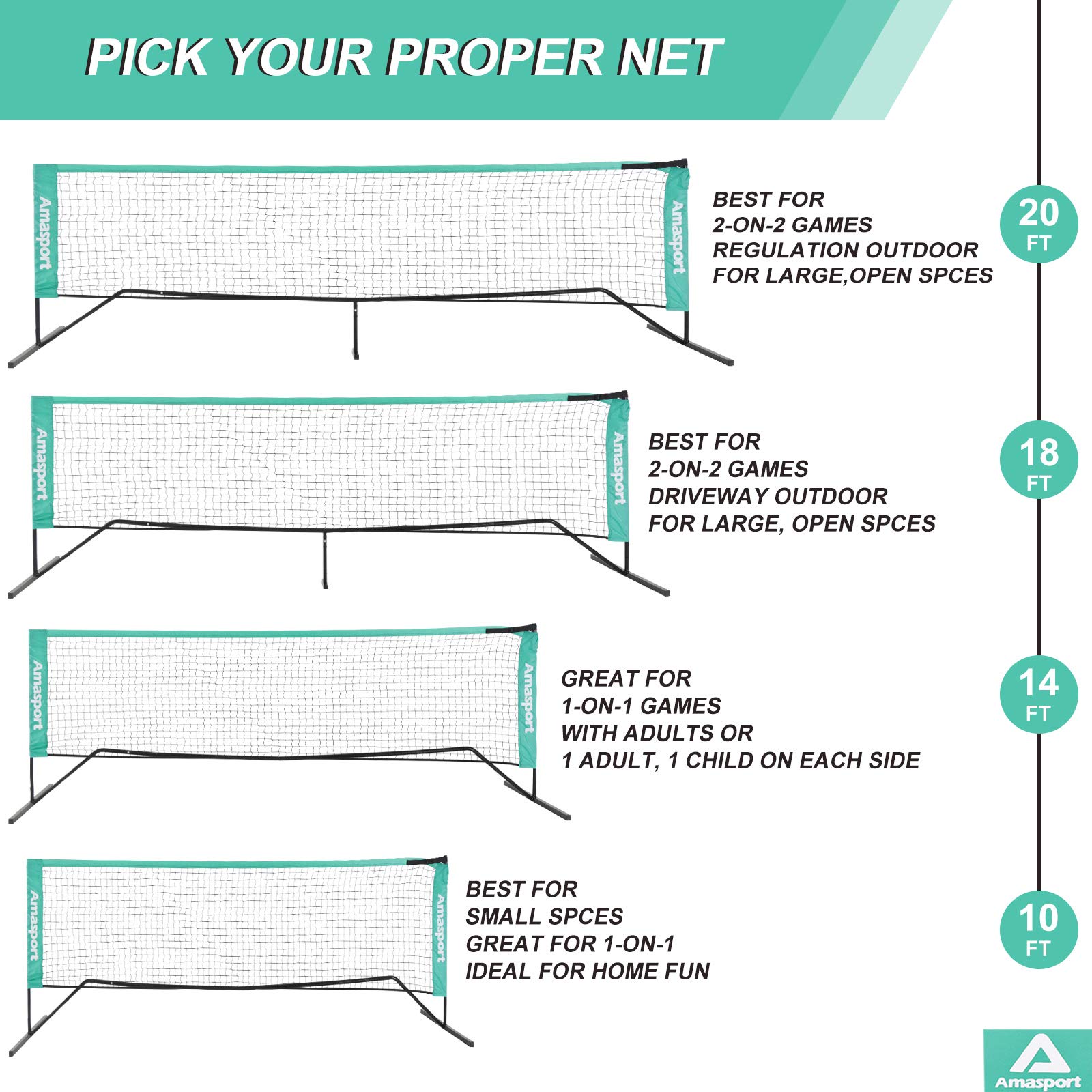 PICK YOUR PROPER NET

Amasport Amasport

BEST FOR
2-ON-2 GAMES
REGULATION OUTDOOR
FOR LARGE,OPEN SPCES

20 FT

Amasport Amasport

BEST FOR
2-ON-2 GAMES
DRIVEWAY OUTDOOR
FOR LARGE, OPEN SPCES

18 FT

Amasport Amasport

GREAT FOR
1-ON-1 GAMES
WITH ADULTS OR
1 ADULT, 1 CHILD ON EACH SIDE

14 FT

Amasport Amasport

BEST FOR
SMALL SPCES
GREAT FOR 1-ON-1
IDEAL FOR HOME FUN

10 FT

Amasport