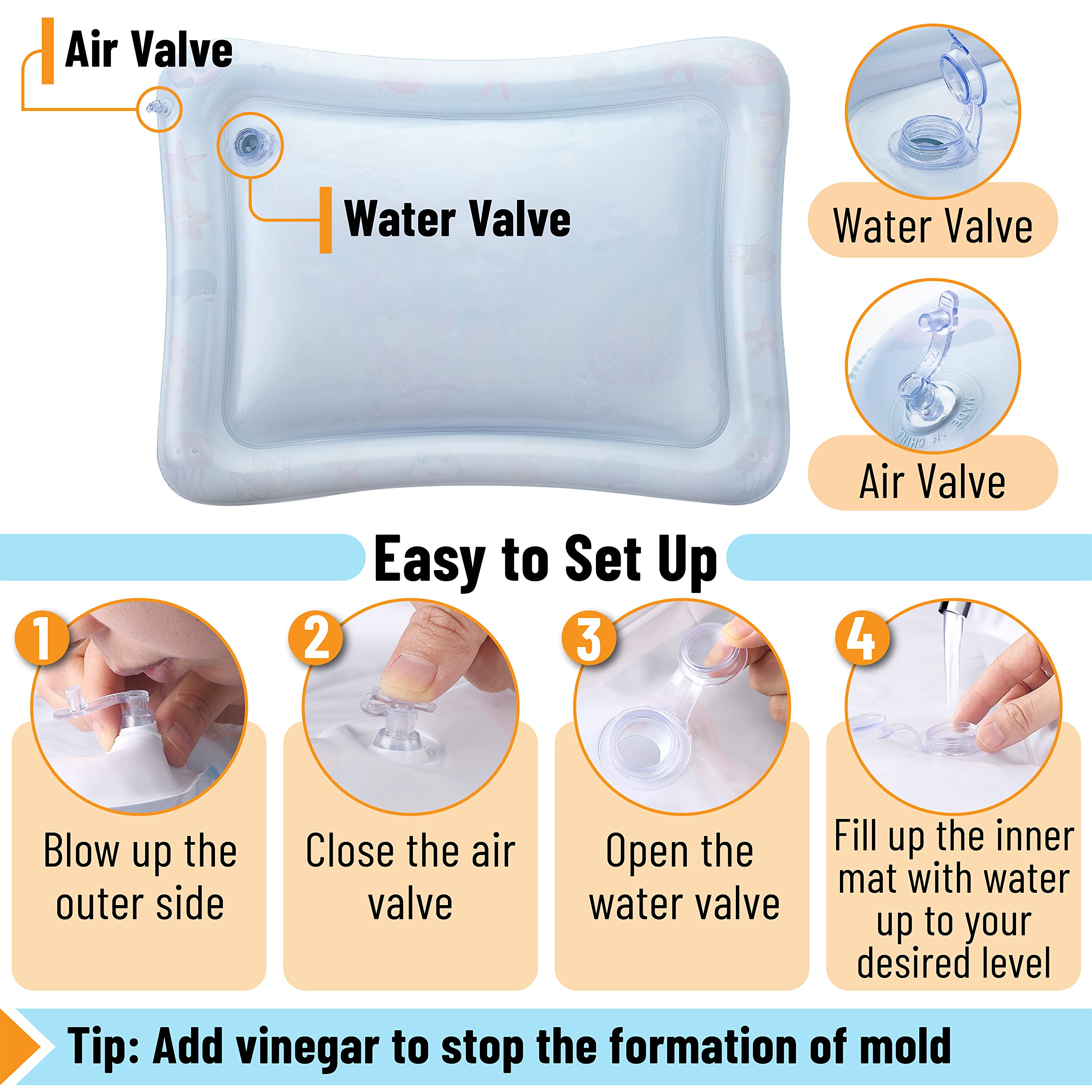 Air Valve

Water Valve

Water Valve

MADE IN CHINA

Air Valve

Easy to Set Up

1

Blow up the outer side

2

Close the air valve

3

Open the water valve

4

Fill up the inner mat with water up to your desired level

Tip: Add vinegar to stop the formation of mold