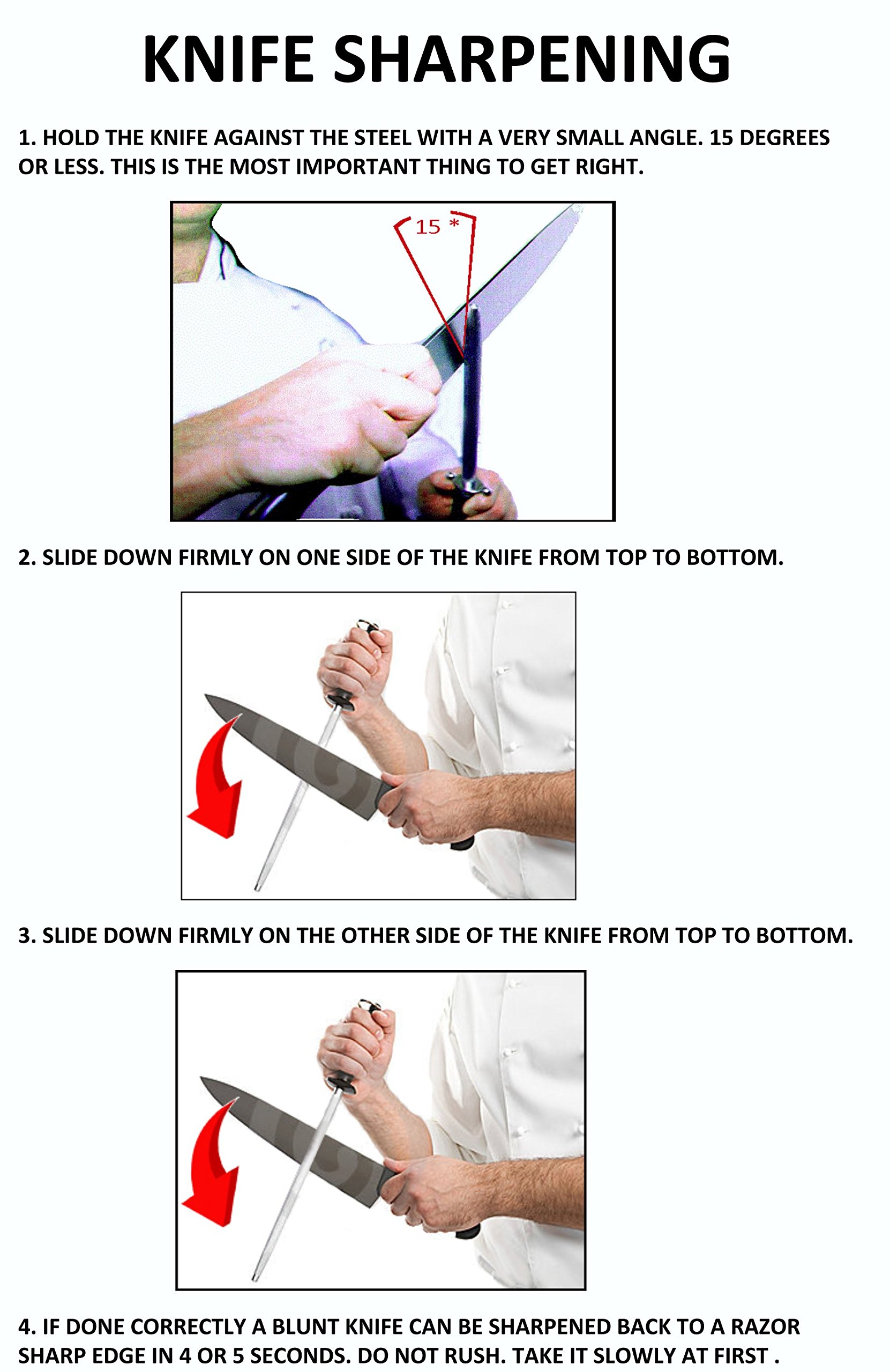 KNIFE SHARPENING

1. HOLD THE KNIFE AGAINST THE STEEL WITH A VERY SMALL ANGLE. 15 DEGREES OR LESS. THIS IS THE MOST IMPORTANT THING TO GET RIGHT.

15 *

2. SLIDE DOWN FIRMLY ON ONE SIDE OF THE KNIFE FROM TOP TO BOTTOM.

3. SLIDE DOWN FIRMLY ON THE OTHER SIDE OF THE KNIFE FROM TOP TO BOTTOM.

4. IF DONE CORRECTLY A BLUNT KNIFE CAN BE SHARPENED BACK TO A RAZOR SHARP EDGE IN 4 OR 5 SECONDS. DO NOT RUSH. TAKE IT SLOWLY AT FIRST .