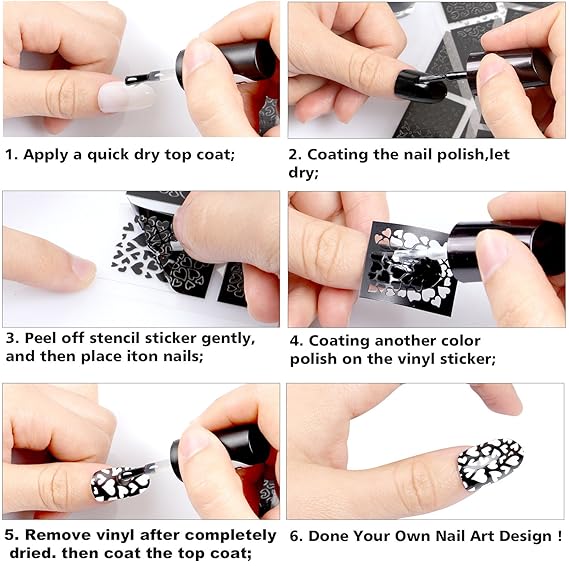 1. Apply a quick dry top coat;

2. Coating the nail polish,let dry;

3. Peel off stencil sticker gently, and then place iton nails;

4. Coating another color polish on the vinyl sticker;

5. Remove vinyl after completely dried. then coat the top coat;

6. Done Your Own Nail Art Design !