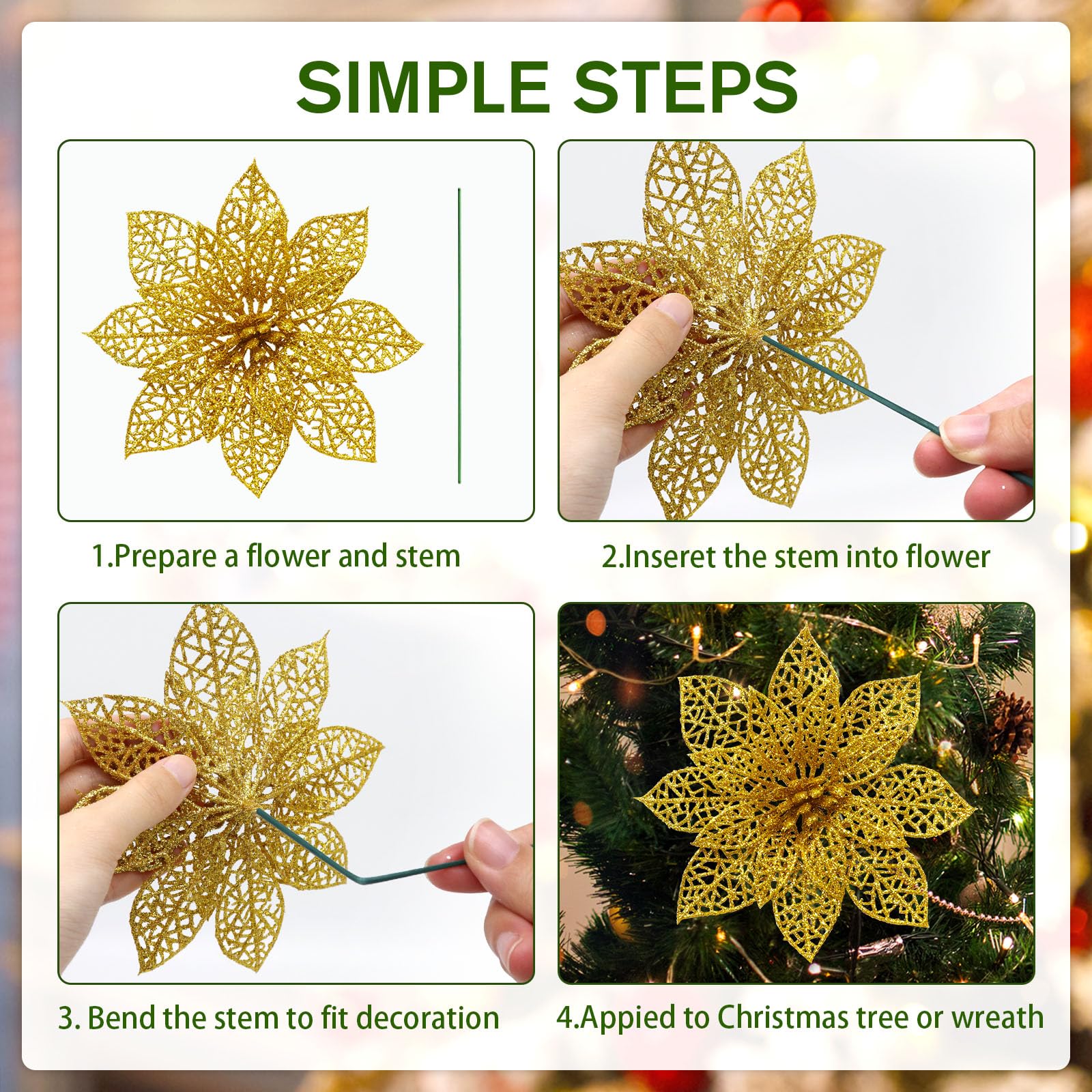 SIMPLE STEPS

1.Prepare a flower and stem

2.Inseret the stem into flower

3. Bend the stem to fit decoration

4.Appied to Christmas tree or wreath