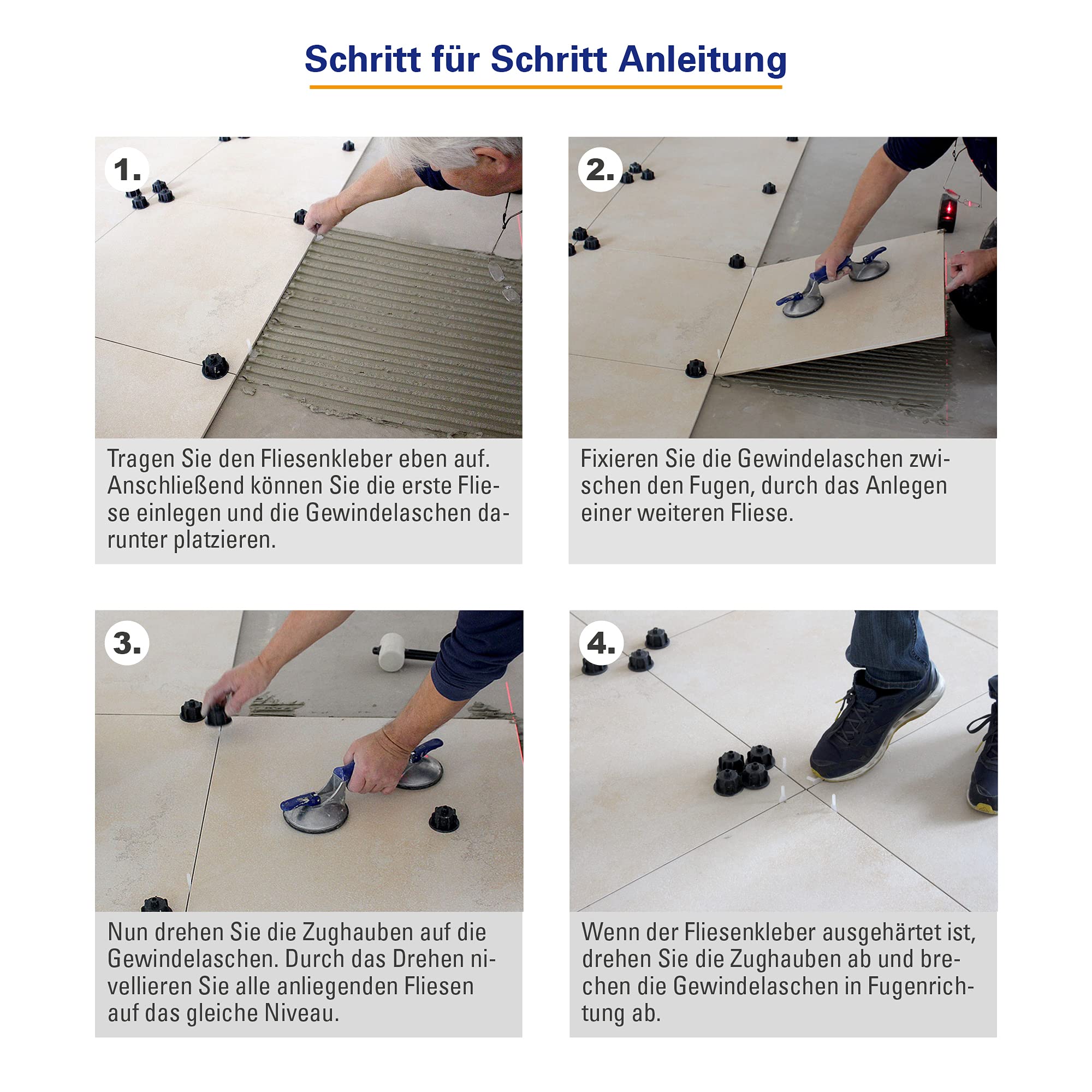 Schritt für Schritt Anleitung

1.

Tragen Sie den Fliesenkleber eben auf. Anschließend können Sie die erste Fliese einlegen und die Gewindelaschen darunter platzieren.

2.

Fixieren Sie die Gewindelaschen zwischen den Fugen, durch das Anlegen einer weiteren Fliese.

3.

Nun drehen Sie die Zughauben auf die Gewindelaschen. Durch das Drehen nivellieren Sie alle anliegenden Fliesen auf das gleiche Niveau.

4.

Wenn der Fliesenkleber ausgehärtet ist, drehen Sie die Zughauben ab und brechen die Gewindelaschen in Fugenrichtung ab.