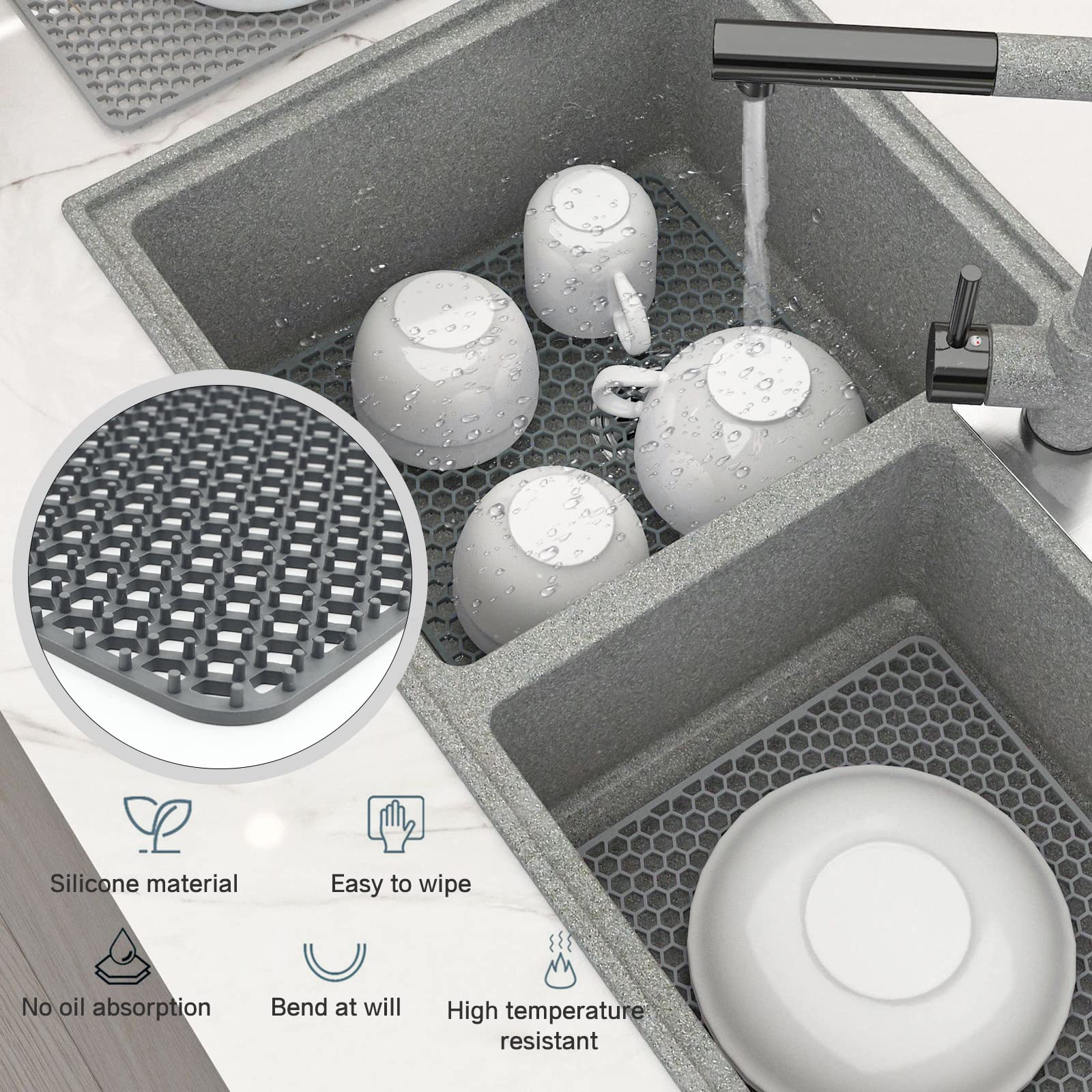 Silicone material

Easy to wipe

No oil absorption

Bend at will

High temperature resistant