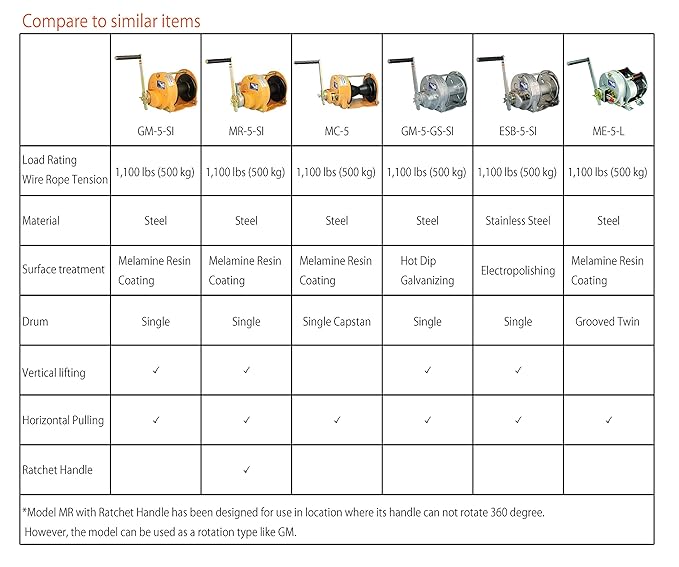 Compare to similar items

| | GM-5-SI | MR-5-SI | MC-5 | GM-5-GS-SI | ESB-5-SI | ME-5-L |
|---|---|---|---|---|---|---|
| Load Rating Wire Rope Tension | 1,100 lbs (500 kg) | 1,100 lbs (500 kg) | 1,100 lbs (500 kg) | 1,100 lbs (500 kg) | 1,100 lbs (500 kg) | 1,100 lbs (500 kg) |
| Material | Steel | Steel | Steel | Steel | Stainless Steel | Steel |
| Surface treatment | Melamine Resin Coating | Melamine Resin Coating | Melamine Resin Coating | Hot Dip Galvanizing | Electropolishing | Melamine Resin Coating |
| Drum | Single | Single | Single Capstan | Single | Single | Grooved Twin |
| Vertical lifting | ✓ | ✓ | | ✓ | ✓ | |
| Horizontal Pulling | ✓ | ✓ | ✓ | ✓ | ✓ | ✓ |
| Ratchet Handle | | ✓ | | | | |

*Model MR with Ratchet Handle has been designed for use in location where its handle can not rotate 360 degree. However, the model can be used as a rotation type like GM.