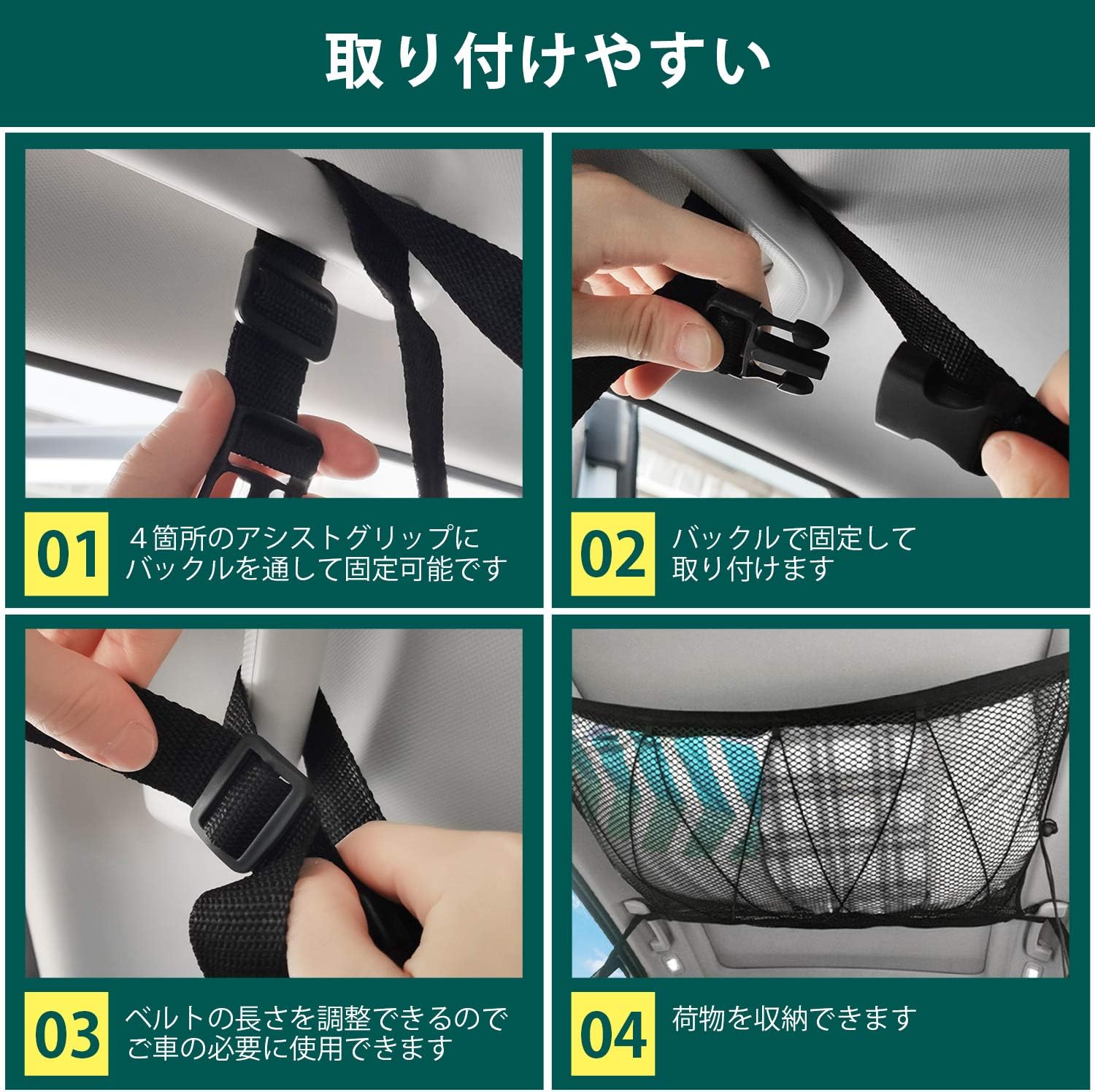 取り付けやすい

01
４箇所のアシストグリップにバックルを通して固定可能です

02
バックルで固定して取り付けます

03
ベルトの長さを調整できるのでご車の必要に使用できます

04
荷物を収納できます