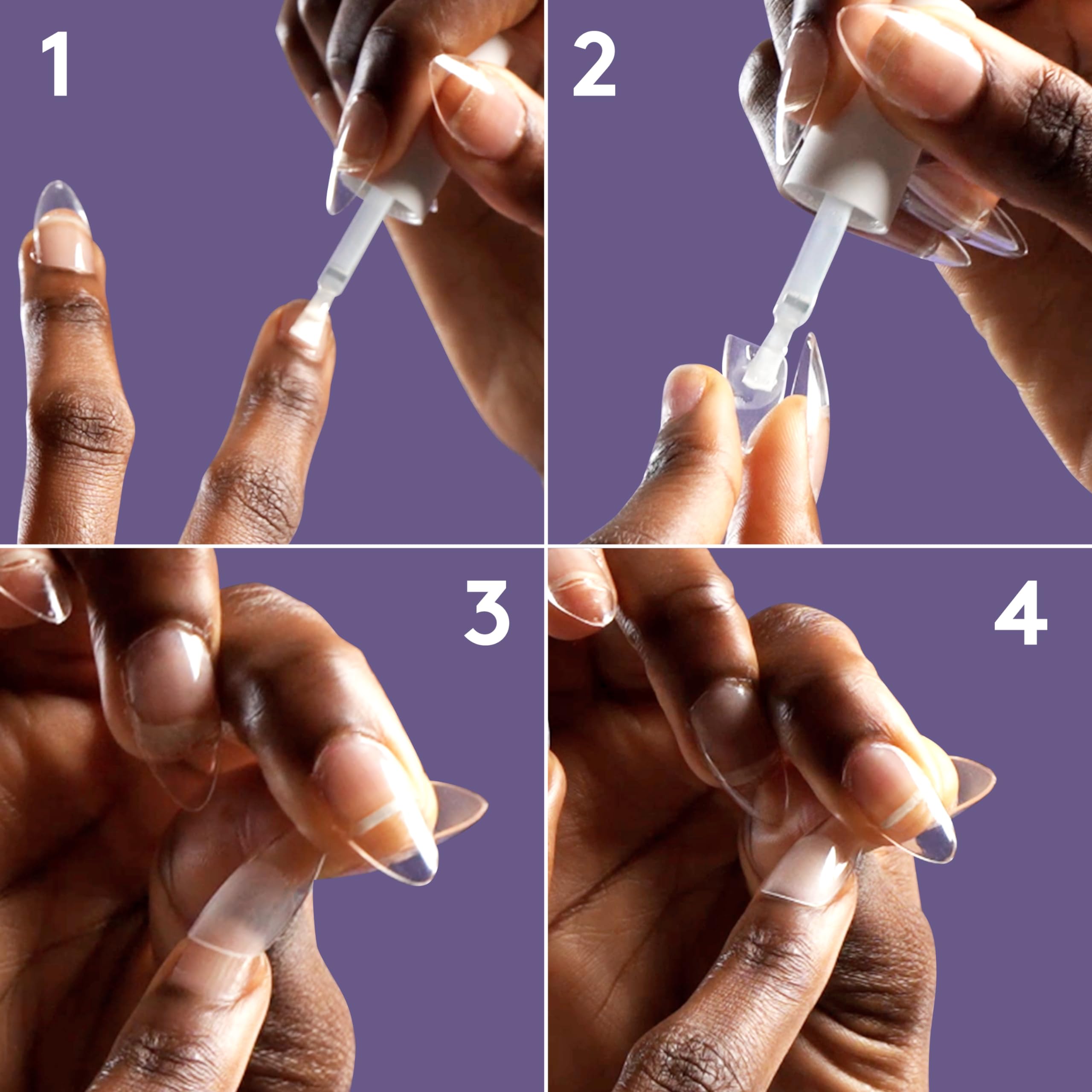 1

2

3

4