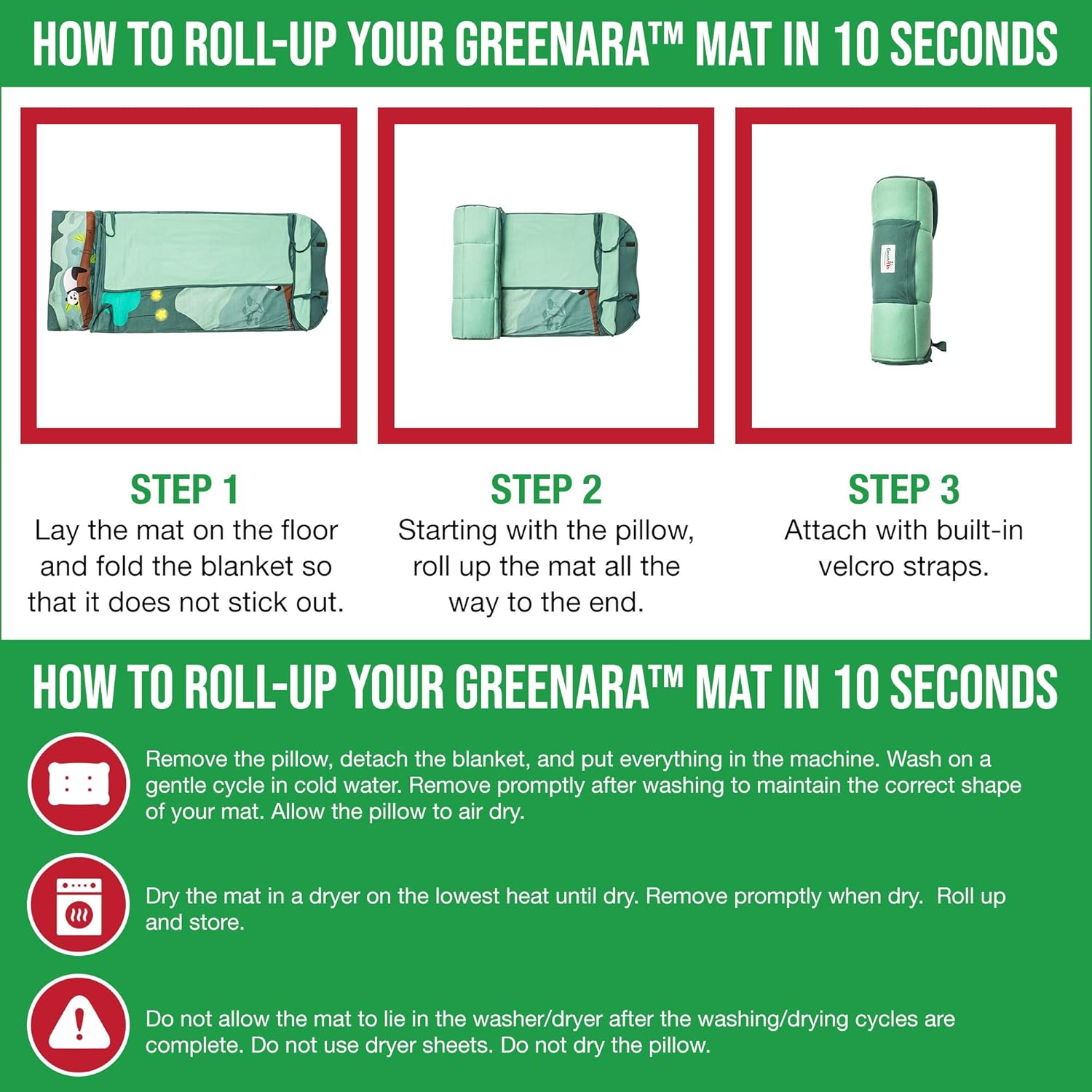 HOW TO ROLL-UP YOUR GREENARA™ MAT IN 10 SECONDS

STEP 1
Lay the mat on the floor and fold the blanket so that it does not stick out.

STEP 2
Starting with the pillow, roll up the mat all the way to the end.

STEP 3
Attach with built-in velcro straps.

HOW TO ROLL-UP YOUR GREENARA™ MAT IN 10 SECONDS

Remove the pillow, detach the blanket, and put everything in the machine. Wash on a gentle cycle in cold water. Remove promptly after washing to maintain the correct shape of your mat. Allow the pillow to air dry.

Dry the mat in a dryer on the lowest heat until dry. Remove promptly when dry. Roll up and store.

Do not allow the mat to lie in the washer/dryer after the washing/drying cycles are complete. Do not use dryer sheets. Do not dry the pillow.