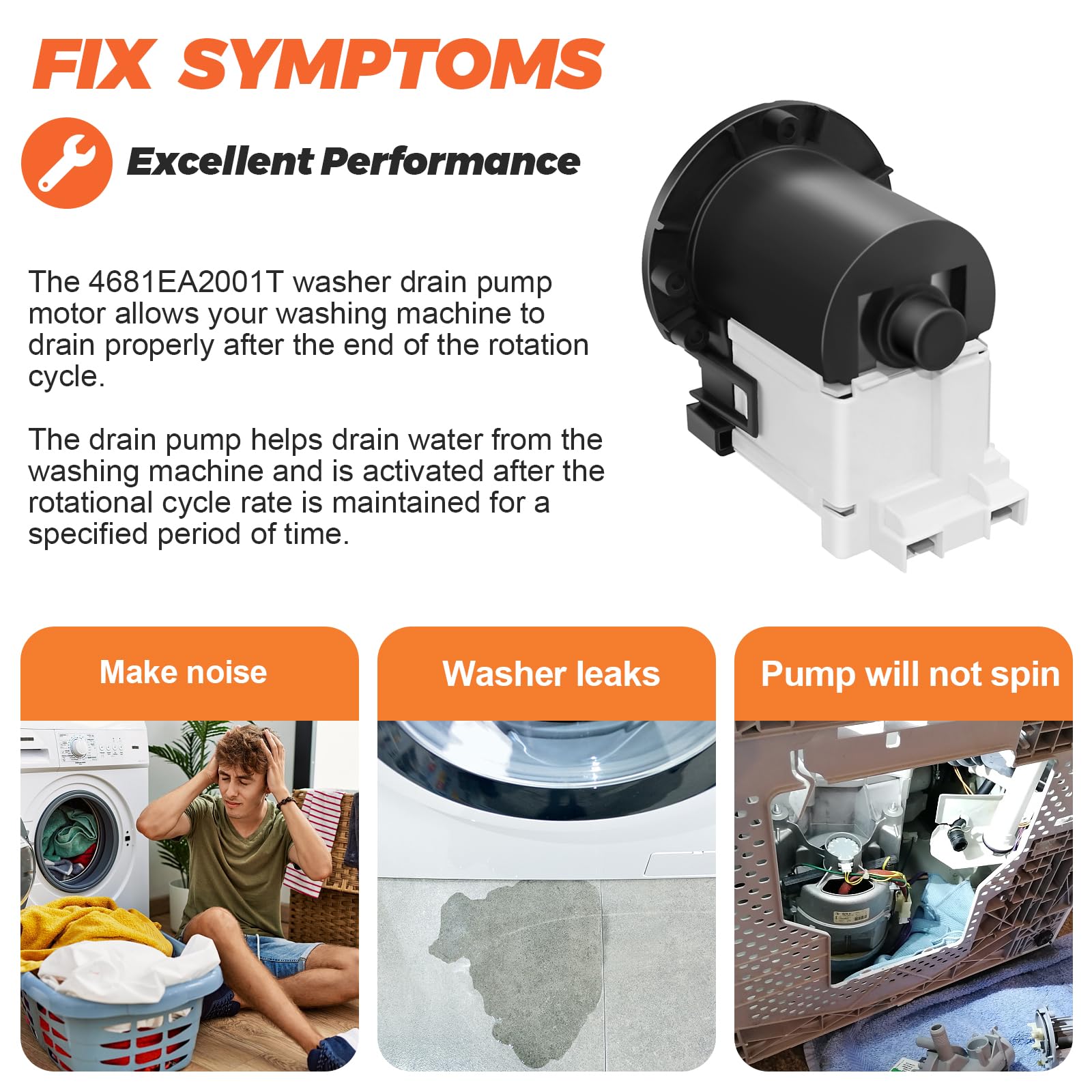 FIX SYMPTOMS

Excellent Performance

The 4681EA2001T washer drain pump motor allows your washing machine to drain properly after the end of the rotation cycle.

The drain pump helps drain water from the washing machine and is activated after the rotational cycle rate is maintained for a specified period of time.

Make noise

Washer leaks

Pump will not spin