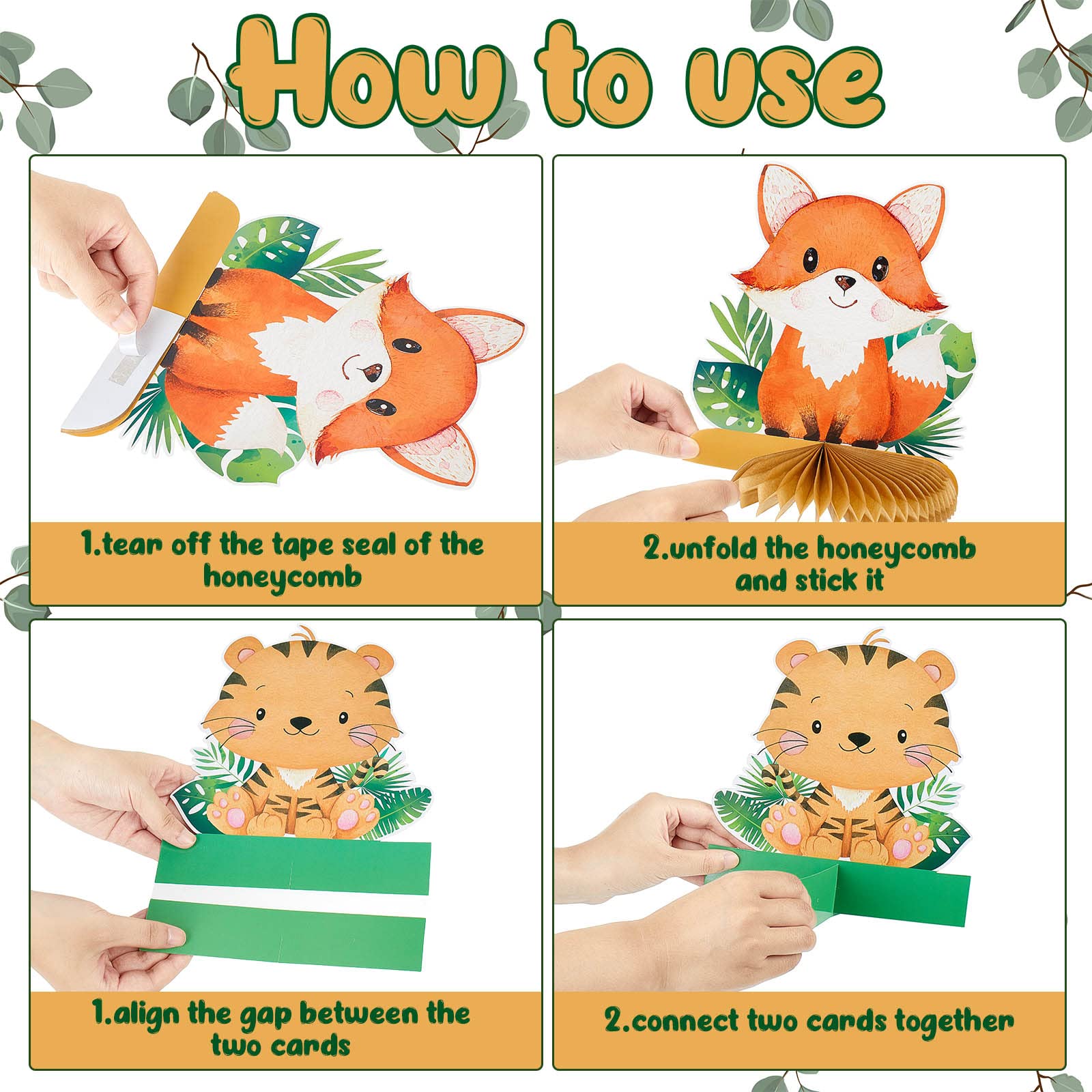 How to use

1.tear off the tape seal of the honeycomb

2.unfold the honeycomb and stick it

1.align the gap between the two cards

2.connect two cards together