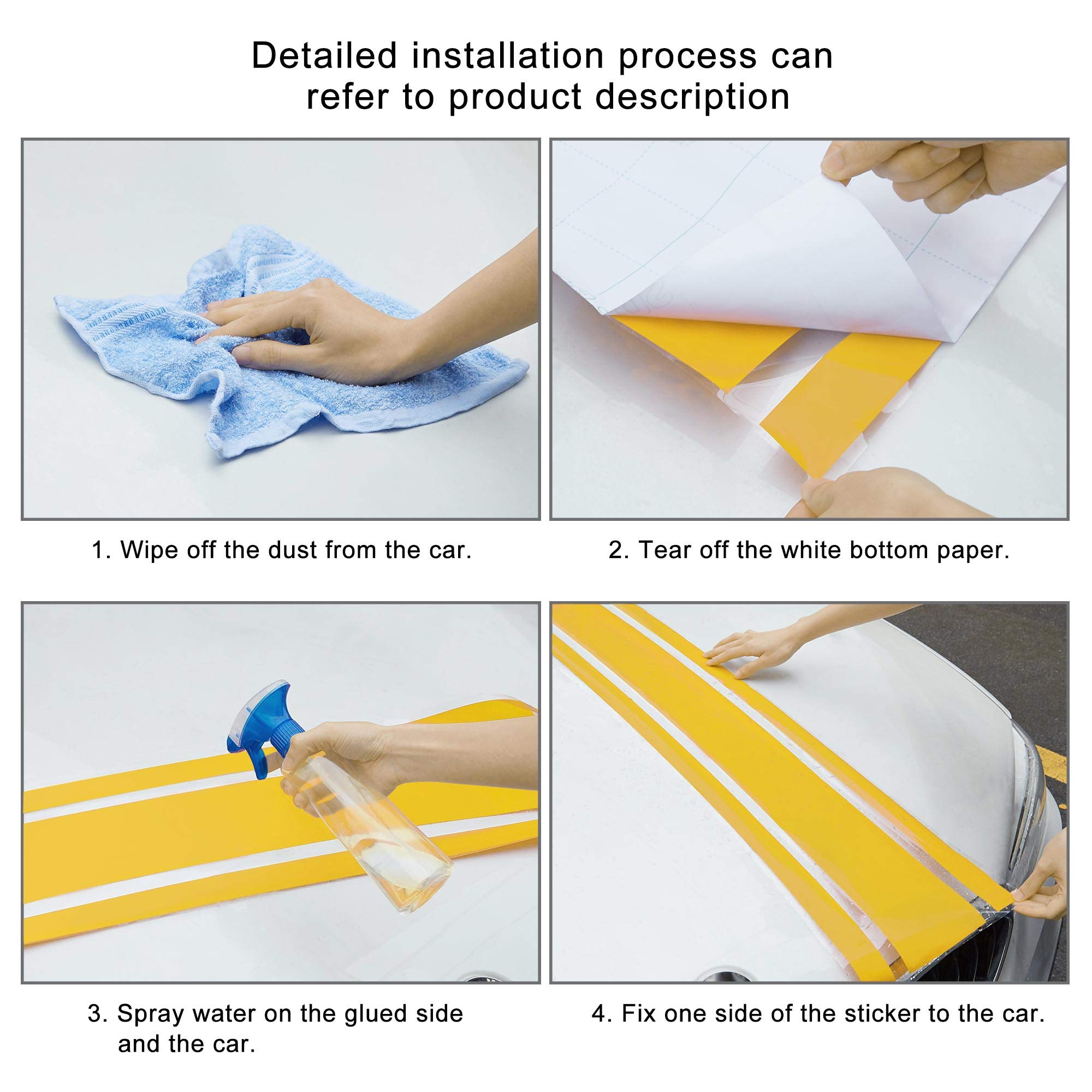 Detailed installation process can refer to product description

1. Wipe off the dust from the car.

2. Tear off the white bottom paper.

3. Spray water on the glued side and the car.

4. Fix one side of the sticker to the car.