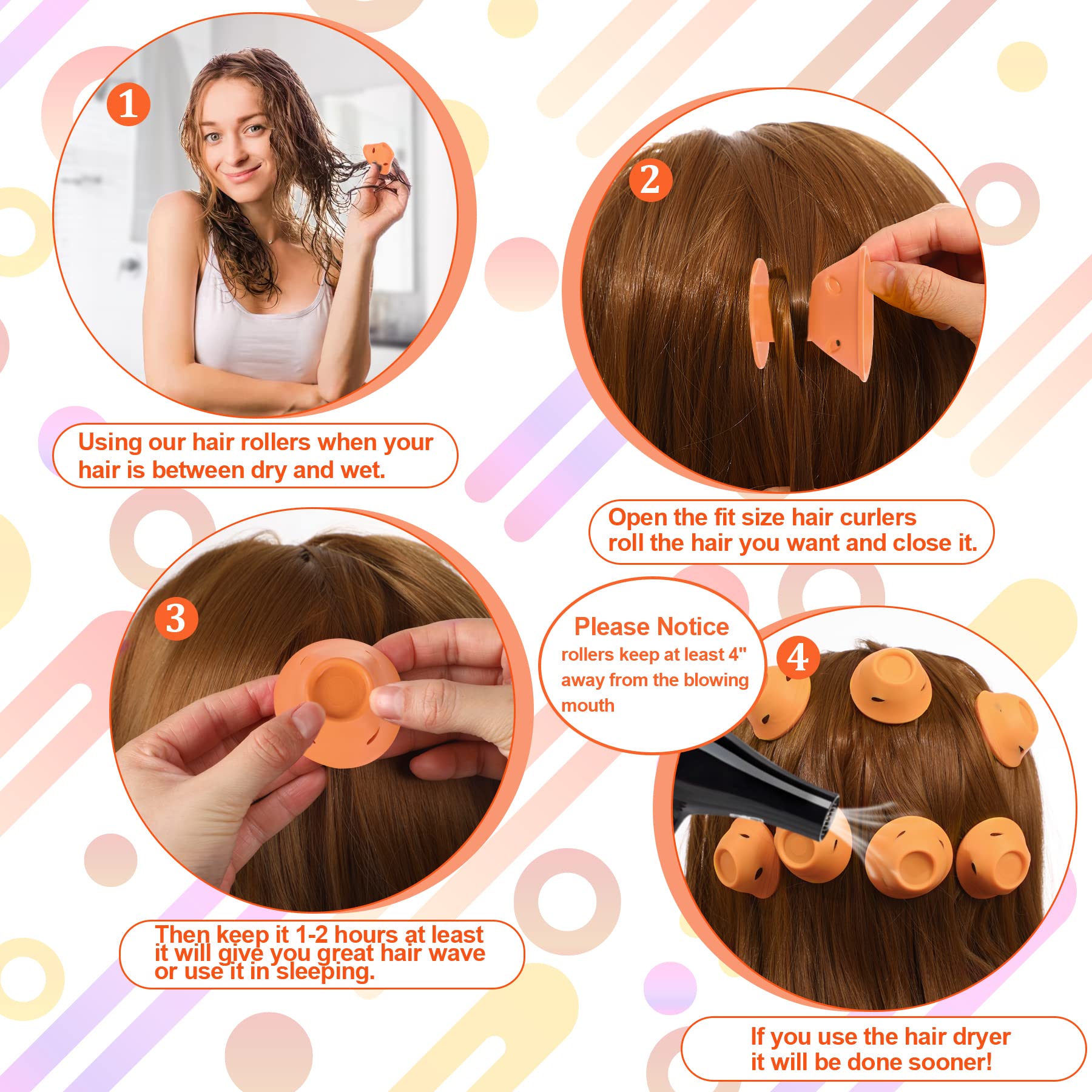 1

Using our hair rollers when your hair is between dry and wet.

2

Open the fit size hair curlers roll the hair you want and close it.

3

Then keep it 1-2 hours at least it will give you great hair wave or use it in sleeping.

Please Notice
rollers keep at least 4" away from the blowing mouth

4

If you use the hair dryer it will be done sooner!