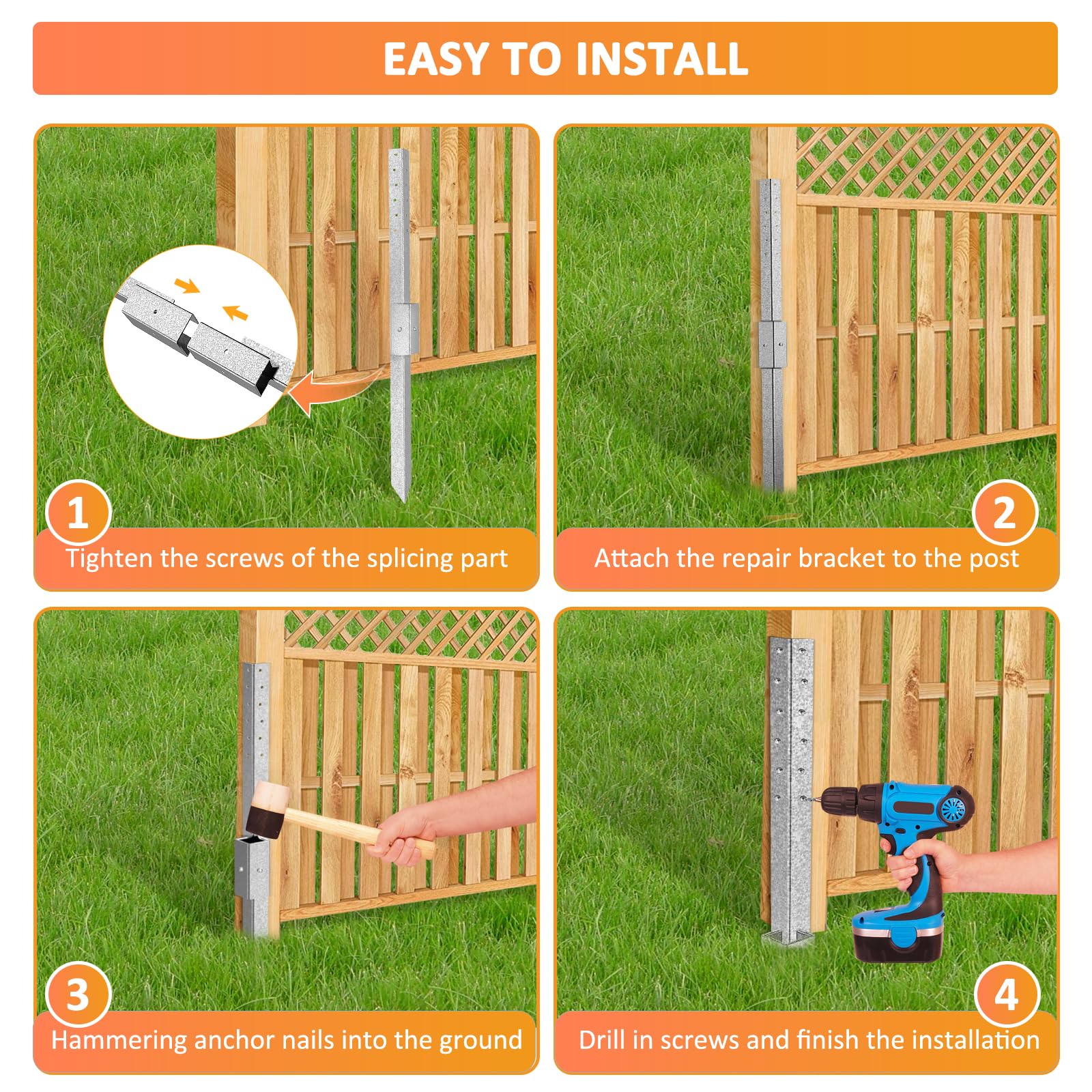 EASY TO INSTALL

1
Tighten the screws of the splicing part

2
Attach the repair bracket to the post

3
Hammering anchor nails into the ground

4
Drill in screws and finish the installation