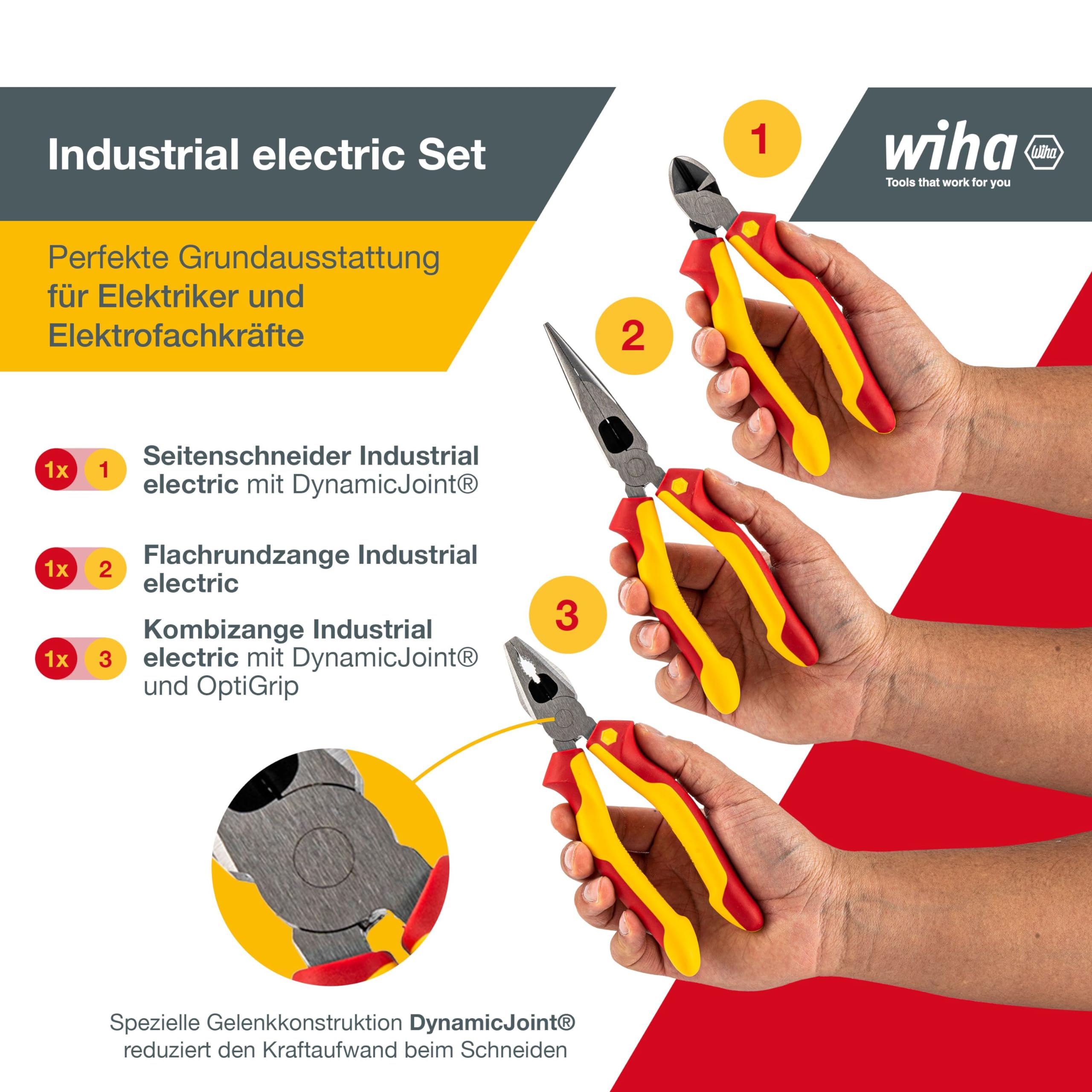 Industrial electric Set

wiha Wiha
Tools that work for you

Perfekte Grundausstattung für Elektriker und Elektrofachkräfte

1

2

3

1x 1 Seitenschneider Industrial electric mit DynamicJoint®

1x 2 Flachrundzange Industrial electric

1x 3 Kombizange Industrial electric mit DynamicJoint® und OptiGrip

Spezielle Gelenkkonstruktion DynamicJoint® reduziert den Kraftaufwand beim Schneiden