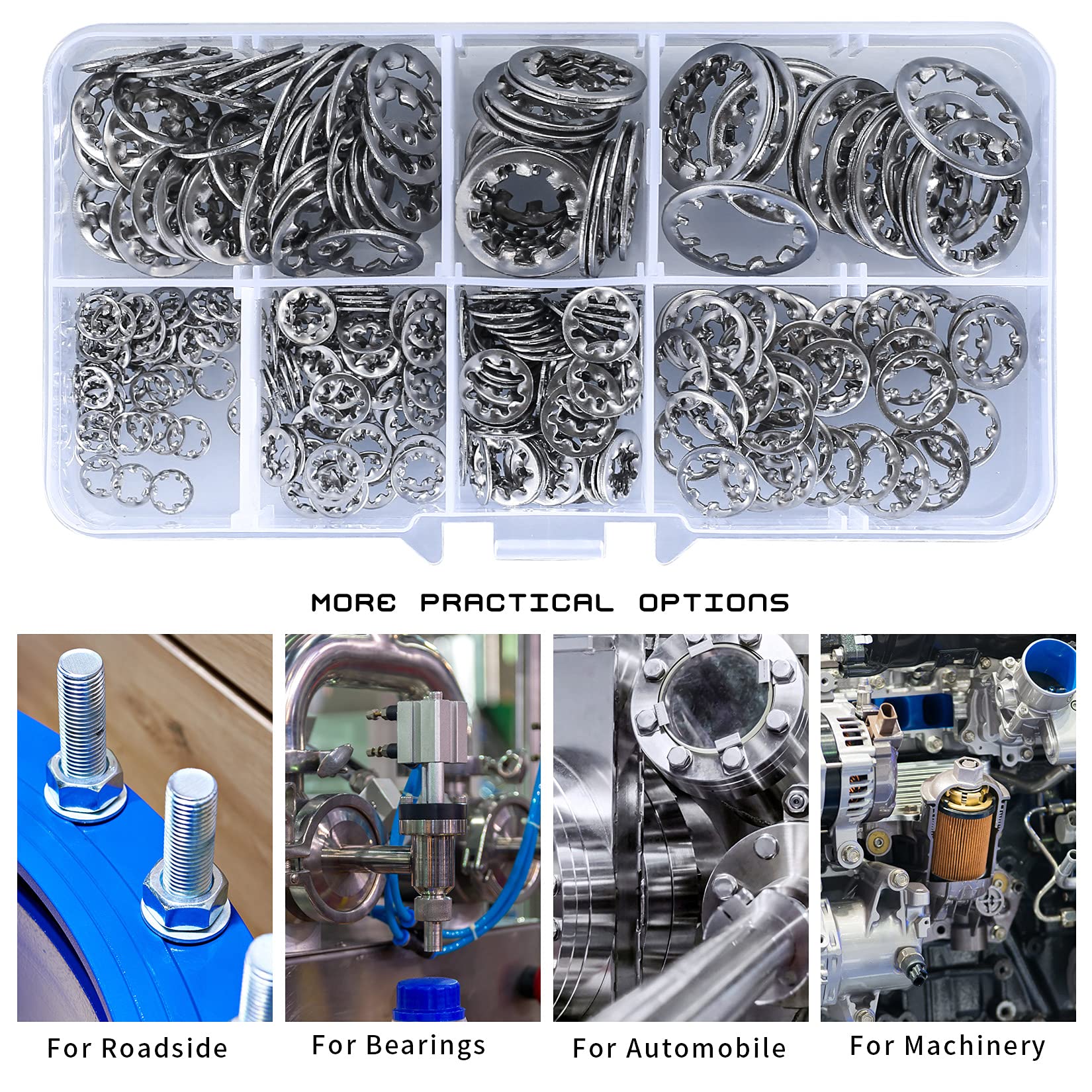 MORE PRACTICAL OPTIONS

For Roadside

For Bearings

For Automobile

For Machinery