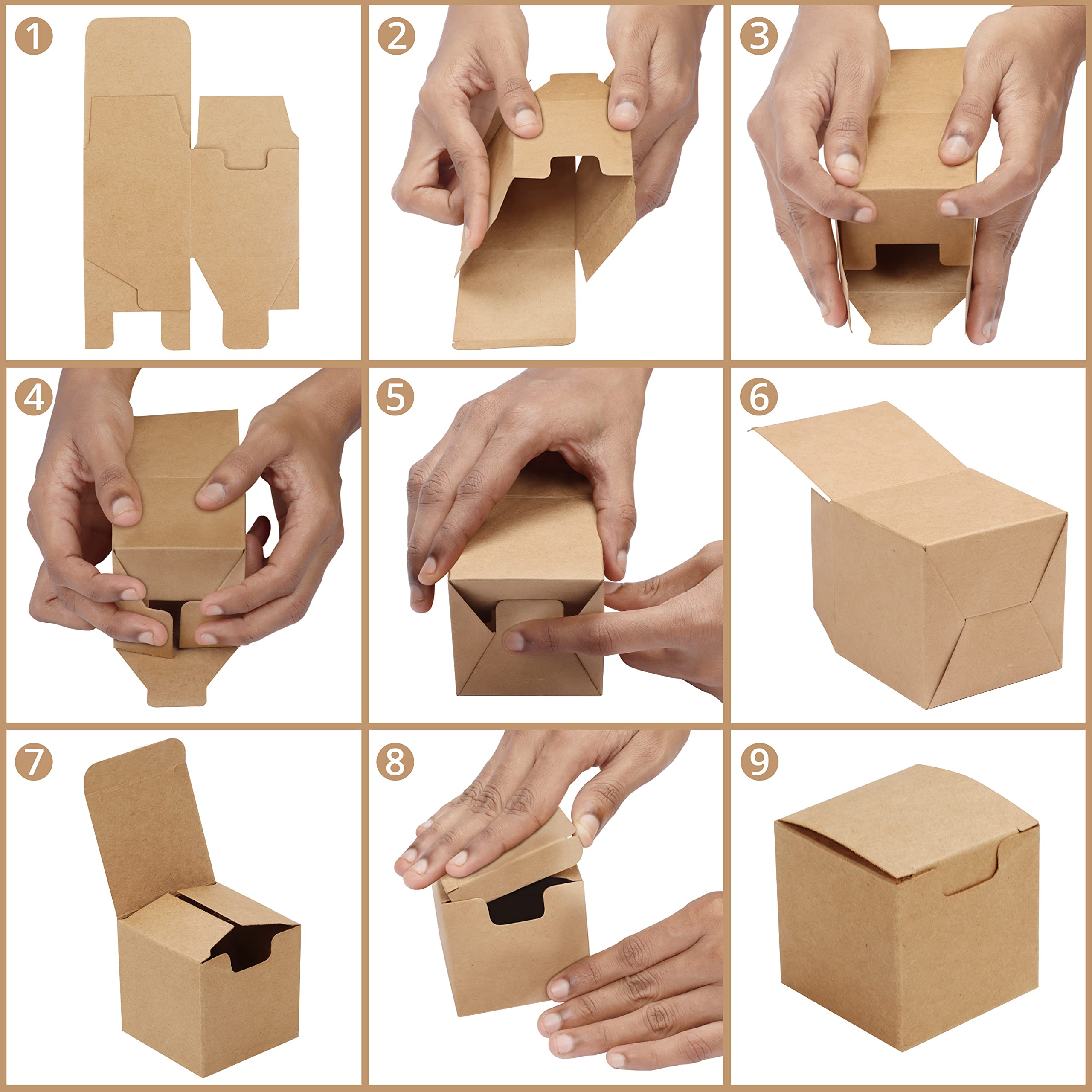 1

2

3

4

5

6

7

8

9