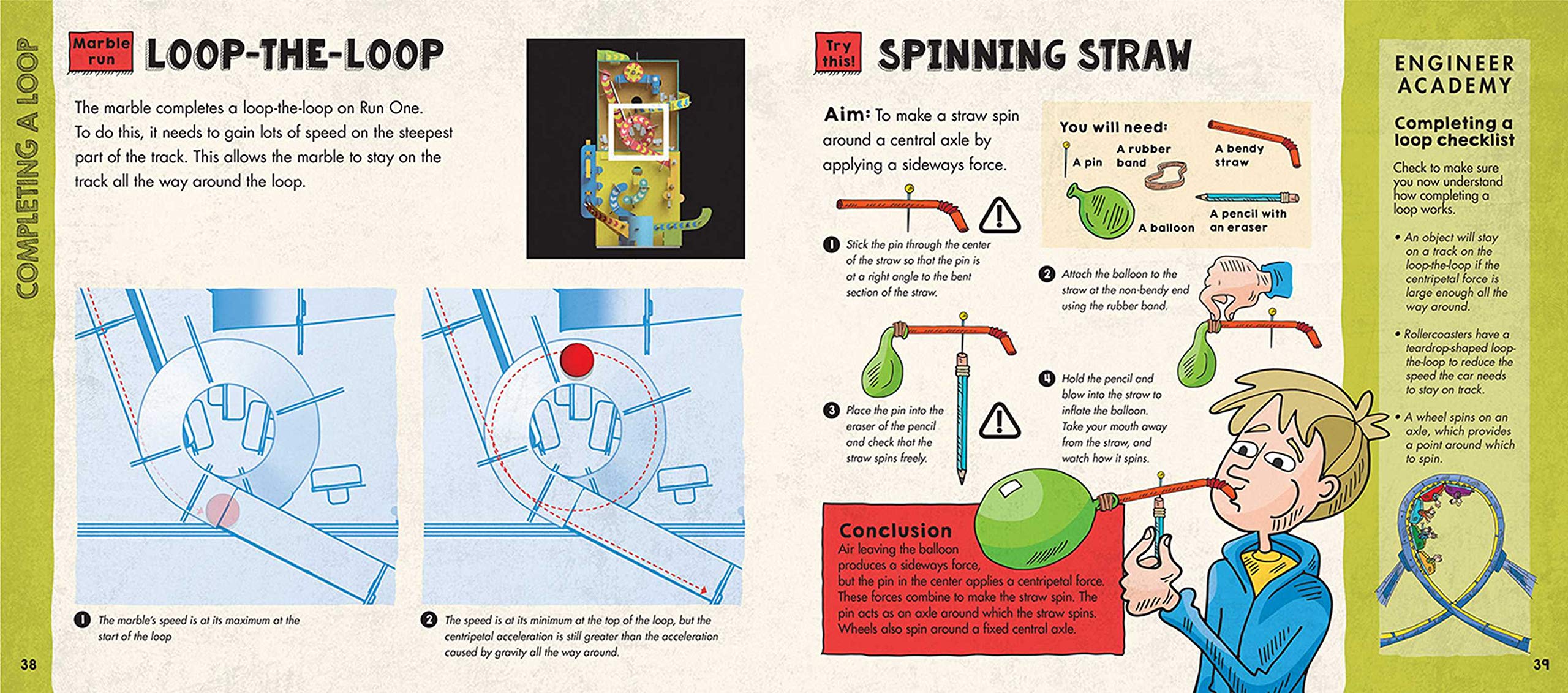 COMPLETING A LOOP

Marble run LOOP-THE-LOOP

The marble completes a loop-the-loop on Run One. To do this, it needs to gain lots of speed on the steepest part of the track. This allows the marble to stay on the track all the way around the loop.

1 The marble's speed is at its maximum at the start of the loop

2 The speed is at its minimum at the top of the loop, but the centripetal acceleration is still greater than the acceleration caused by gravity all the way around.

38

Try this! SPINNING STRAW

Aim: To make a straw spin around a central axle by applying a sideways force.

You will need:
A pin
A rubber band
A bendy straw
A balloon
A pencil with an eraser

1 Stick the pin through the center of the straw so that the pin is at a right angle to the bent section of the straw.

2 Attach the balloon to the straw at the non-bendy end using the rubber band.

3 Place the pin into the eraser of the pencil and check that the straw spins freely.

4 Hold the pencil and blow into the straw to inflate the balloon. Take your mouth away from the straw, and watch how it spins.

Conclusion
Air leaving the balloon produces a sideways force, but the pin in the center applies a centripetal force. These forces combine to make the straw spin. The pin acts as an axle around which the straw spins. Wheels also spin around a fixed central axle.

ENGINEER ACADEMY

Completing a loop checklist

Check to make sure you now understand how completing a loop works.

• An object will stay on a track on the loop-the-loop if the centripetal force is large enough all the way around.

• Rollercoasters have a teardrop-shaped loop-the-loop to reduce the speed the car needs to stay on track.

• A wheel spins on an axle, which provides a point around which to spin.

39