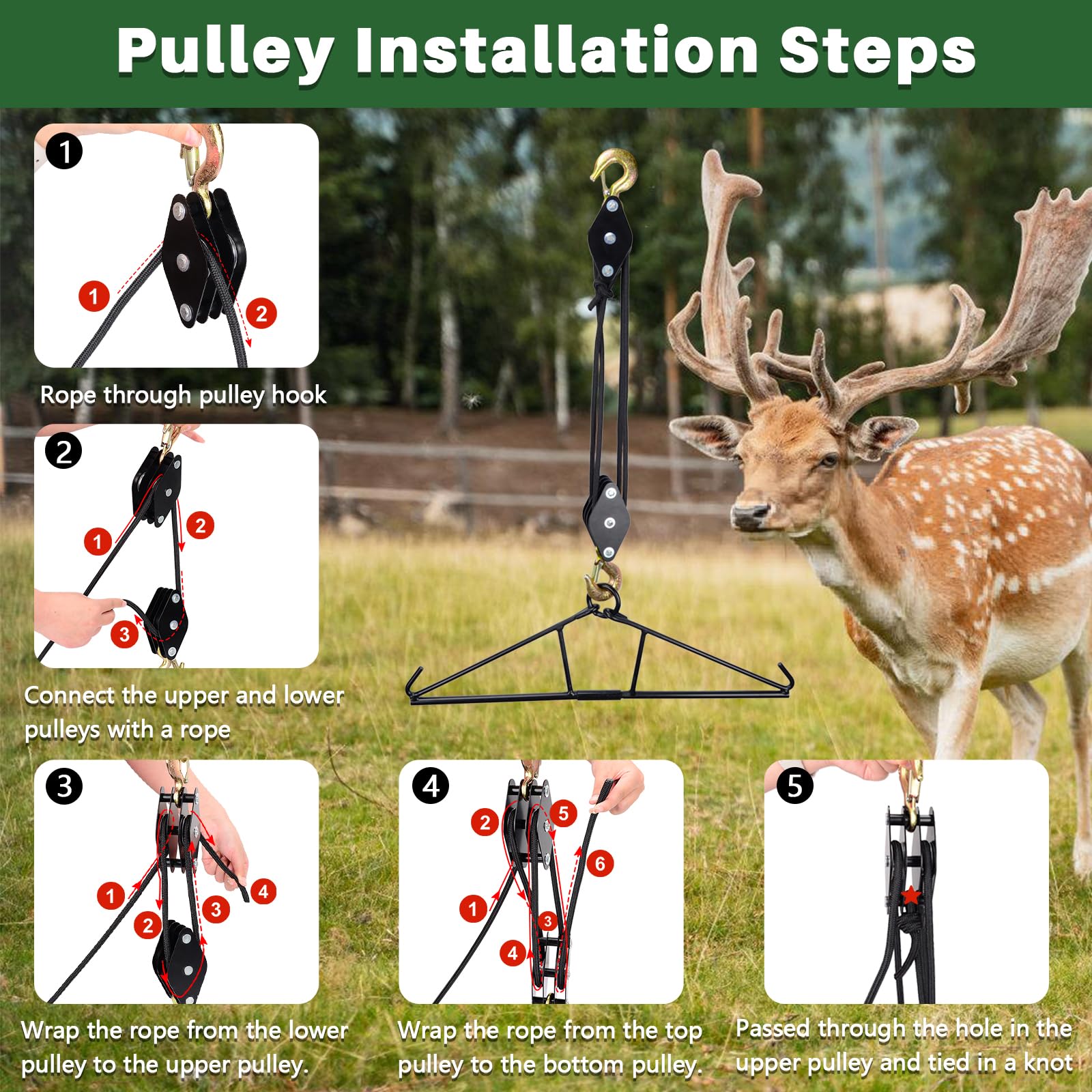 Pulley Installation Steps

1
1
2
Rope through pulley hook

2
1
2
3
Connect the upper and lower pulleys with a rope

3
1
2
3
4
Wrap the rope from the lower pulley to the upper pulley.

4
1
2
3
4
5
6
Wrap the rope from the top pulley to the bottom pulley.

5
Passed through the hole in the upper pulley and tied in a knot