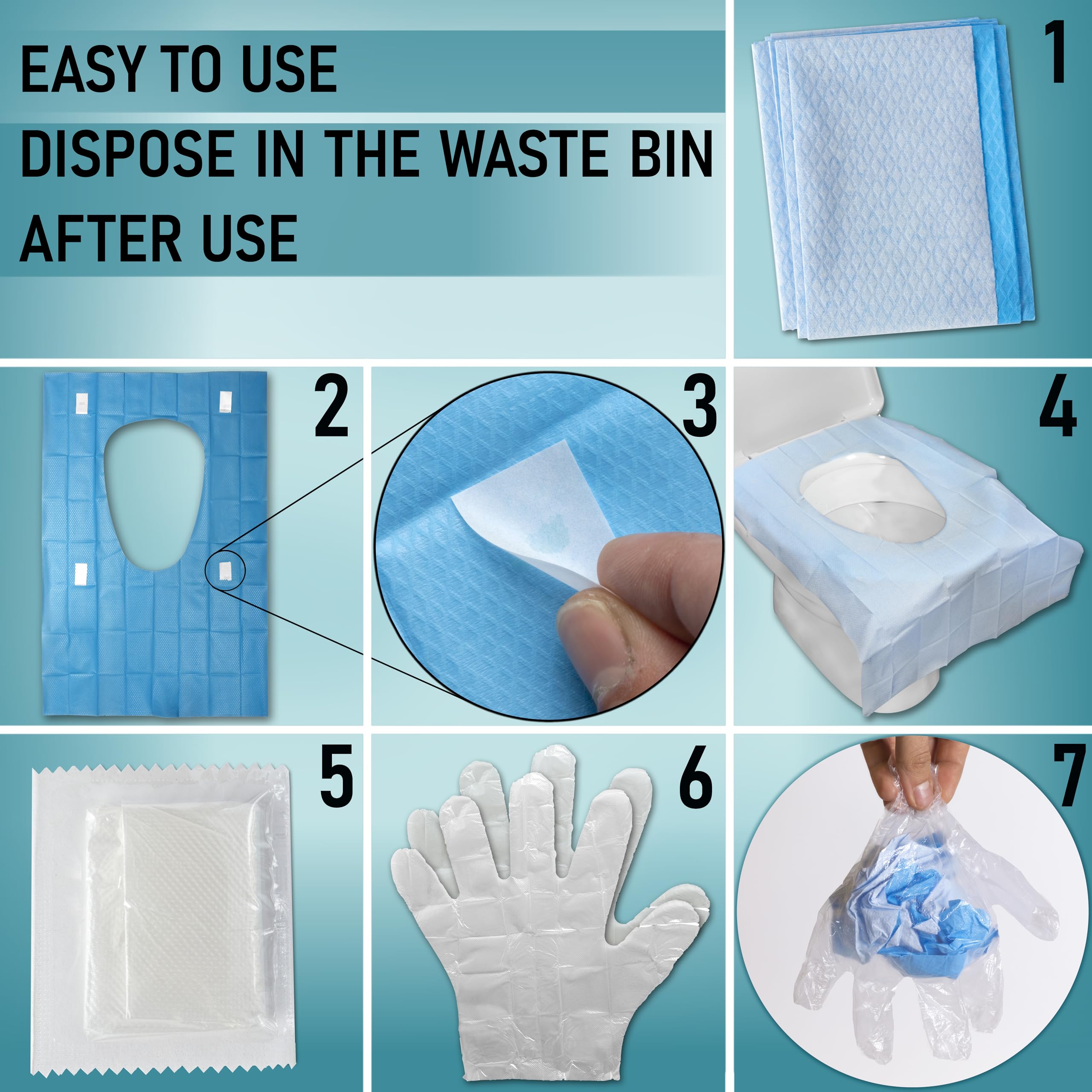 EASY TO USE

DISPOSE IN THE WASTE BIN AFTER USE

1

2

3

4

5

6

7