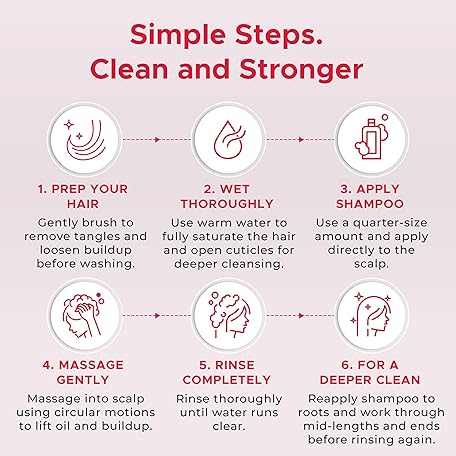 Simple Steps.
Clean and Stronger

1. PREP YOUR HAIR
Gently brush to remove tangles and loosen buildup before washing.

2. WET THOROUGHLY
Use warm water to fully saturate the hair and open cuticles for deeper cleansing.

3. APPLY SHAMPOO
Use a quarter-size amount and apply directly to the scalp.

4. MASSAGE GENTLY
Massage into scalp using circular motions to lift oil and buildup.

5. RINSE COMPLETELY
Rinse thoroughly until water runs clear.

6. FOR A DEEPER CLEAN
Reapply shampoo to roots and work through mid-lengths and ends before rinsing again.