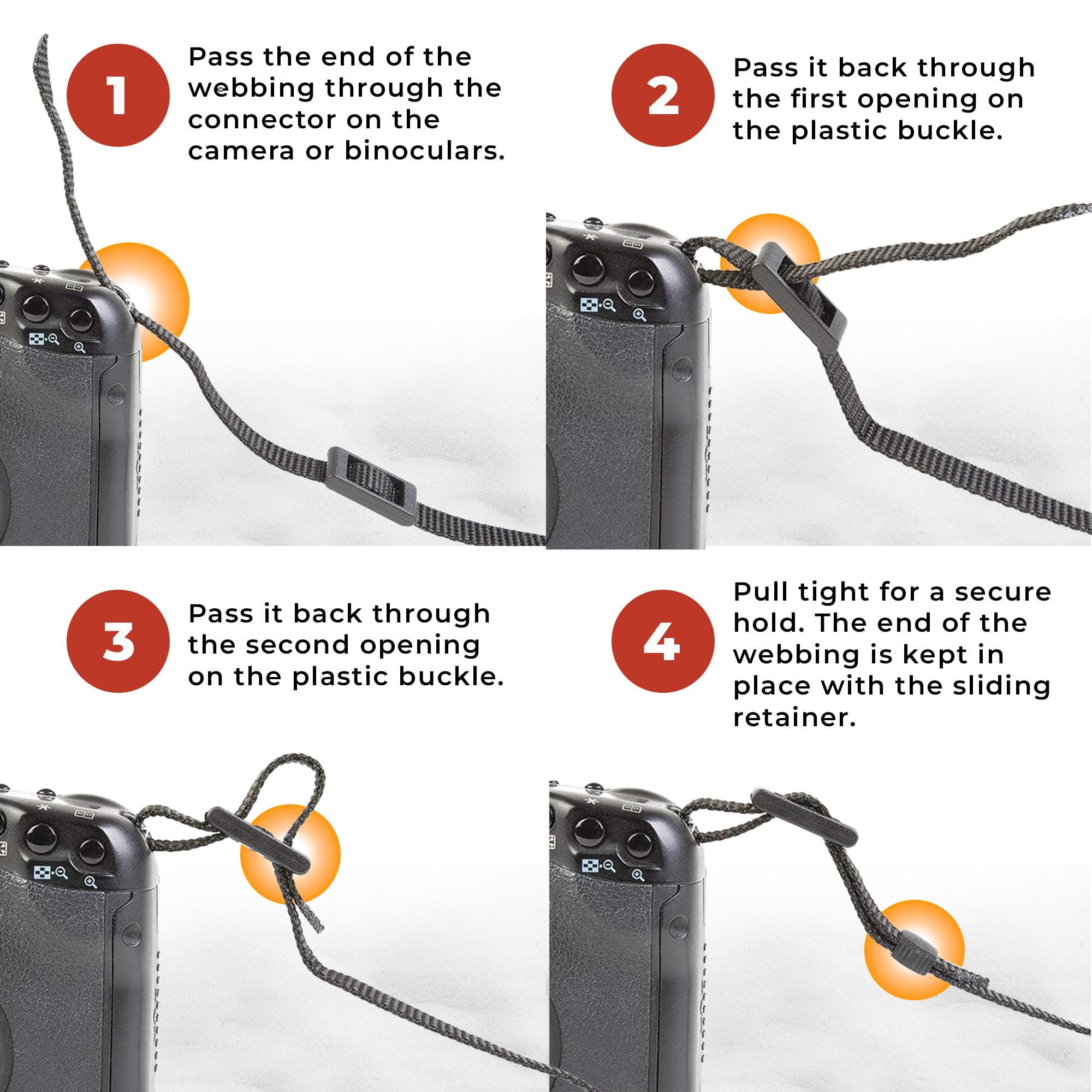 1

Pass the end of the webbing through the connector on the camera or binoculars.

2

Pass it back through the first opening on the plastic buckle.

3

Pass it back through the second opening on the plastic buckle.

4

Pull tight for a secure hold. The end of the webbing is kept in place with the sliding retainer.