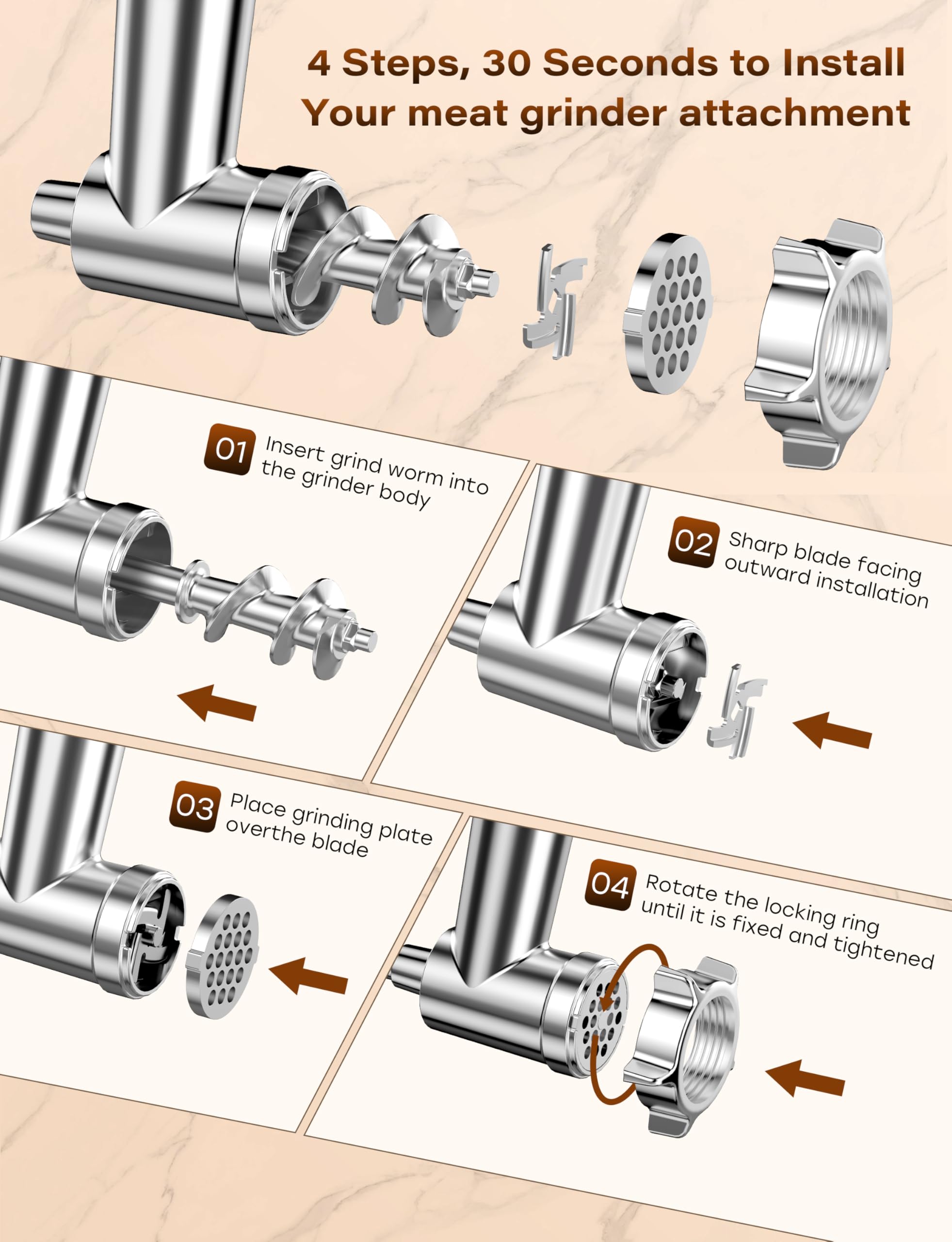 4 Steps, 30 Seconds to Install Your meat grinder attachment

01 Insert grind worm into the grinder body

02 Sharp blade facing outward installation

03 Place grinding plate overthe blade

04 Rotate the locking ring until it is fixed and tightened