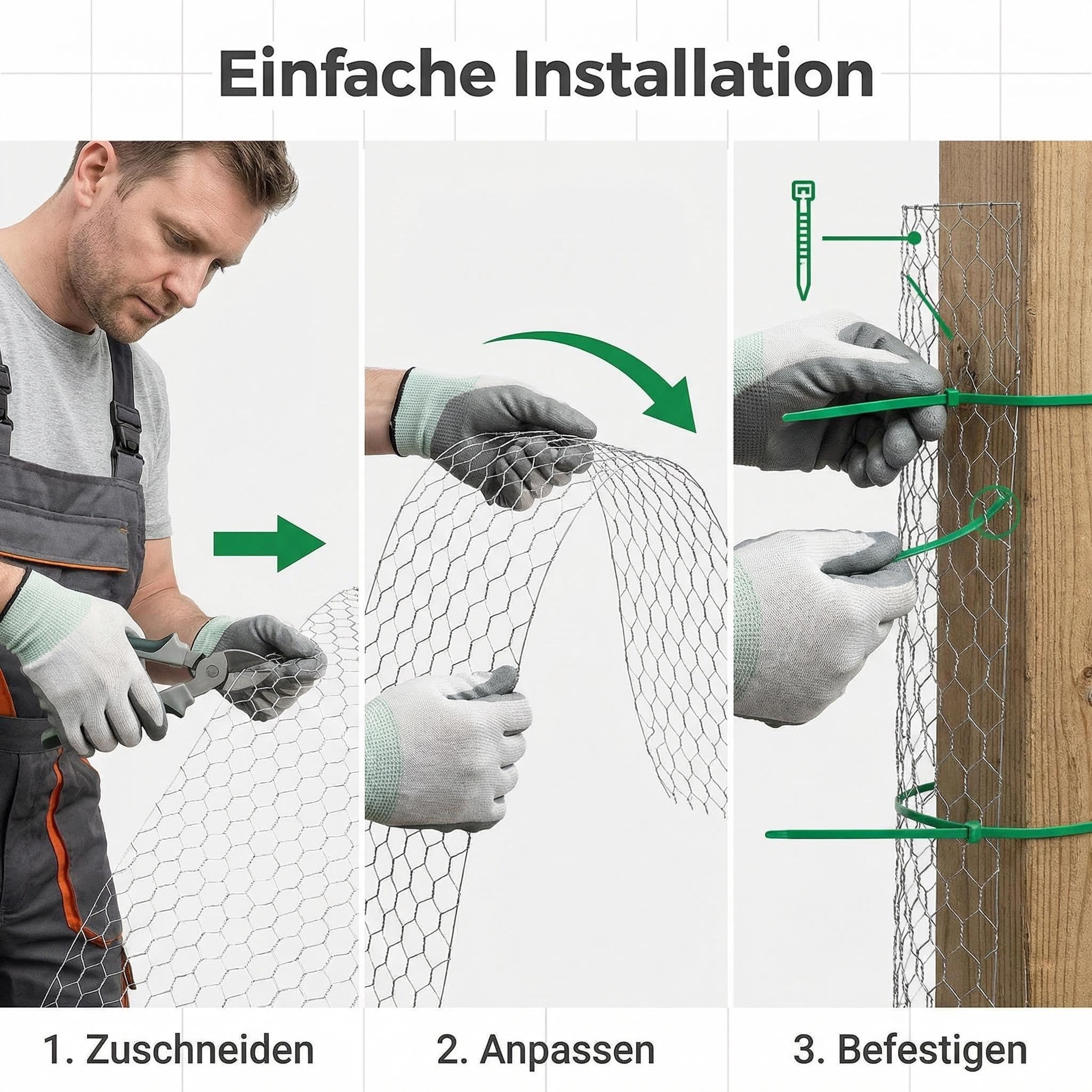 Einfache Installation

1. Zuschneiden

2. Anpassen

3. Befestigen