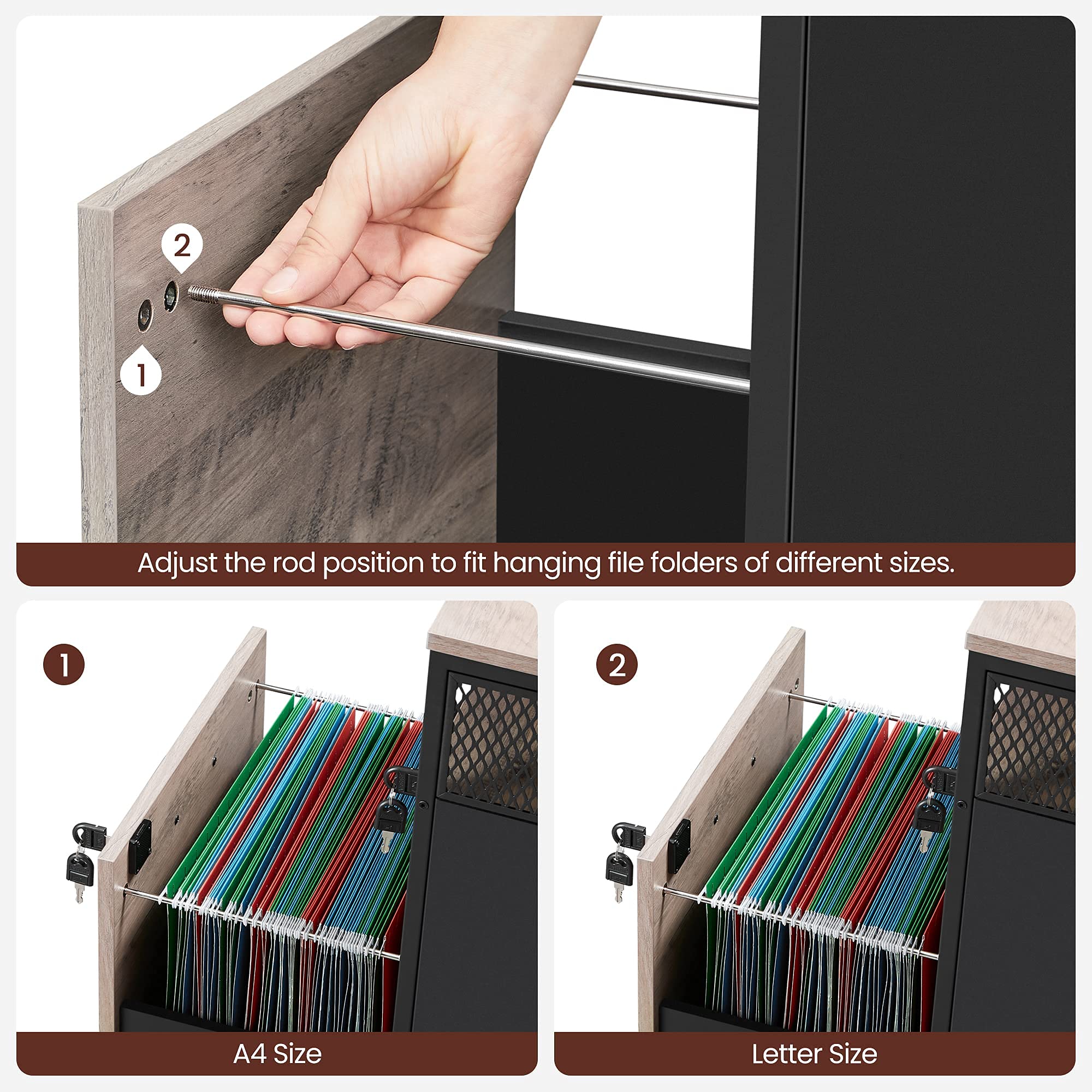 2

1

Adjust the rod position to fit hanging file folders of different sizes.

1

A4 Size

2

Letter Size