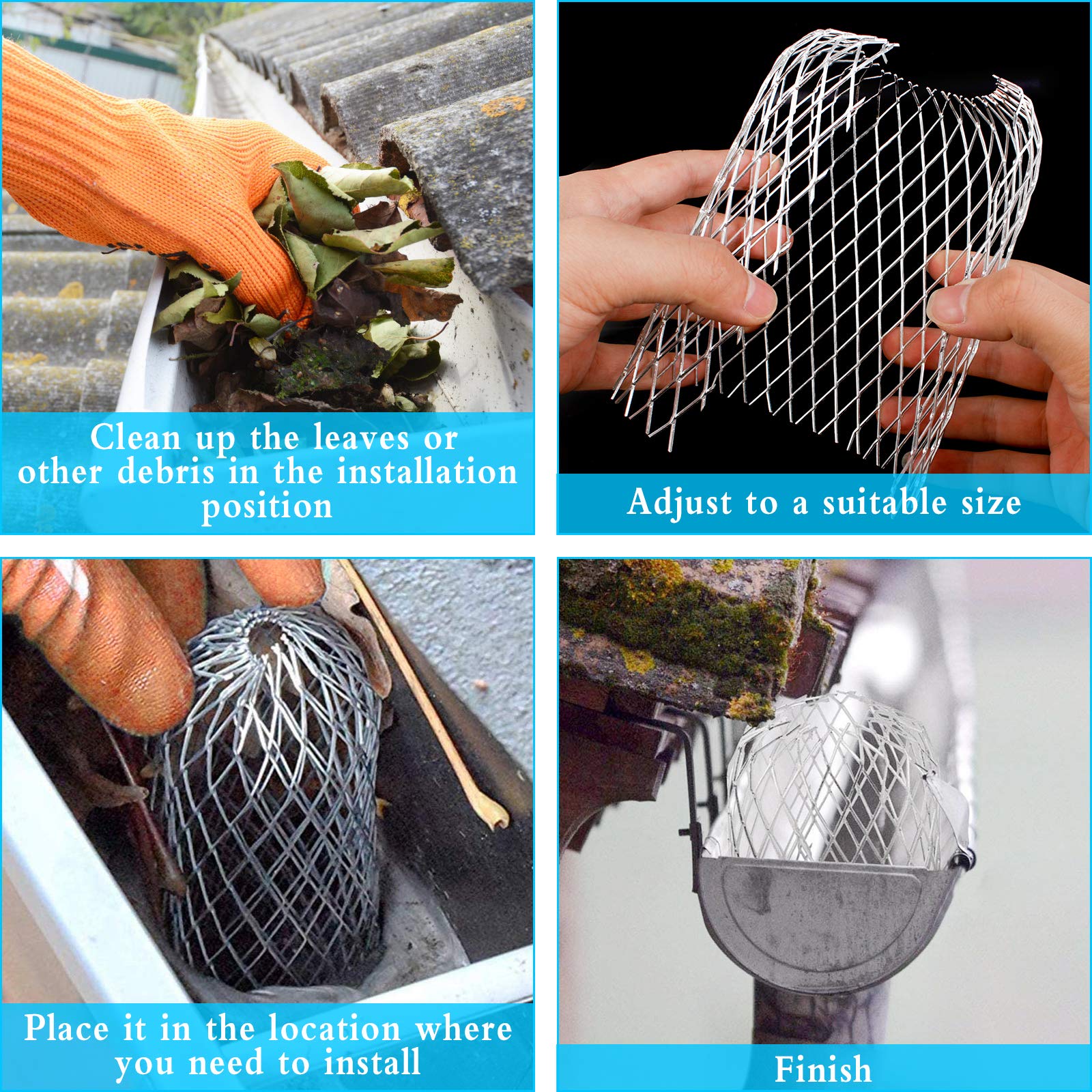 Clean up the leaves or other debris in the installation position

Adjust to a suitable size

Place it in the location where you need to install

Finish