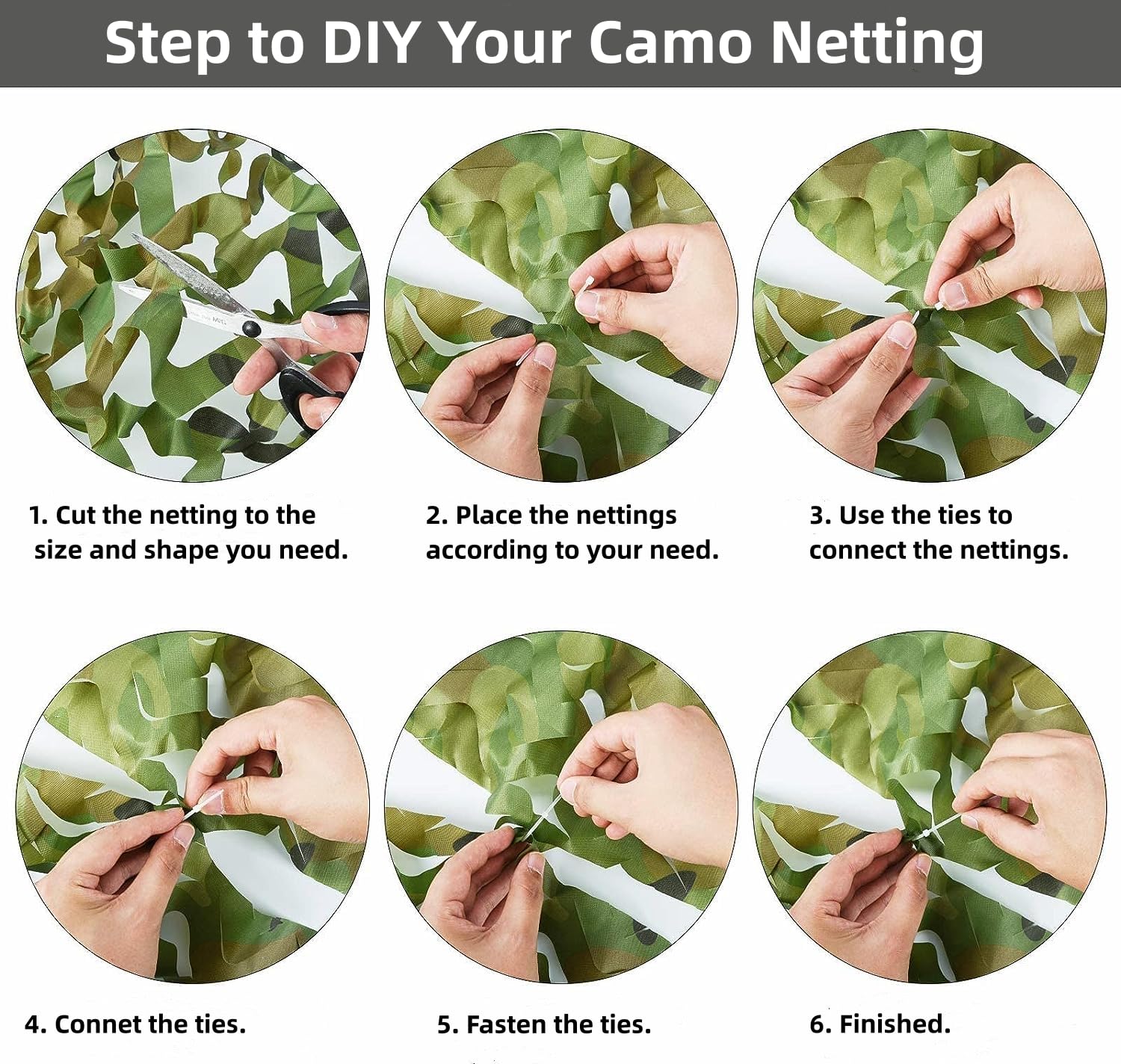 Step to DIY Your Camo Netting

1. Cut the netting to the size and shape you need.

2. Place the nettings according to your need.

3. Use the ties to connect the nettings.

4. Connet the ties.

5. Fasten the ties.

6. Finished.