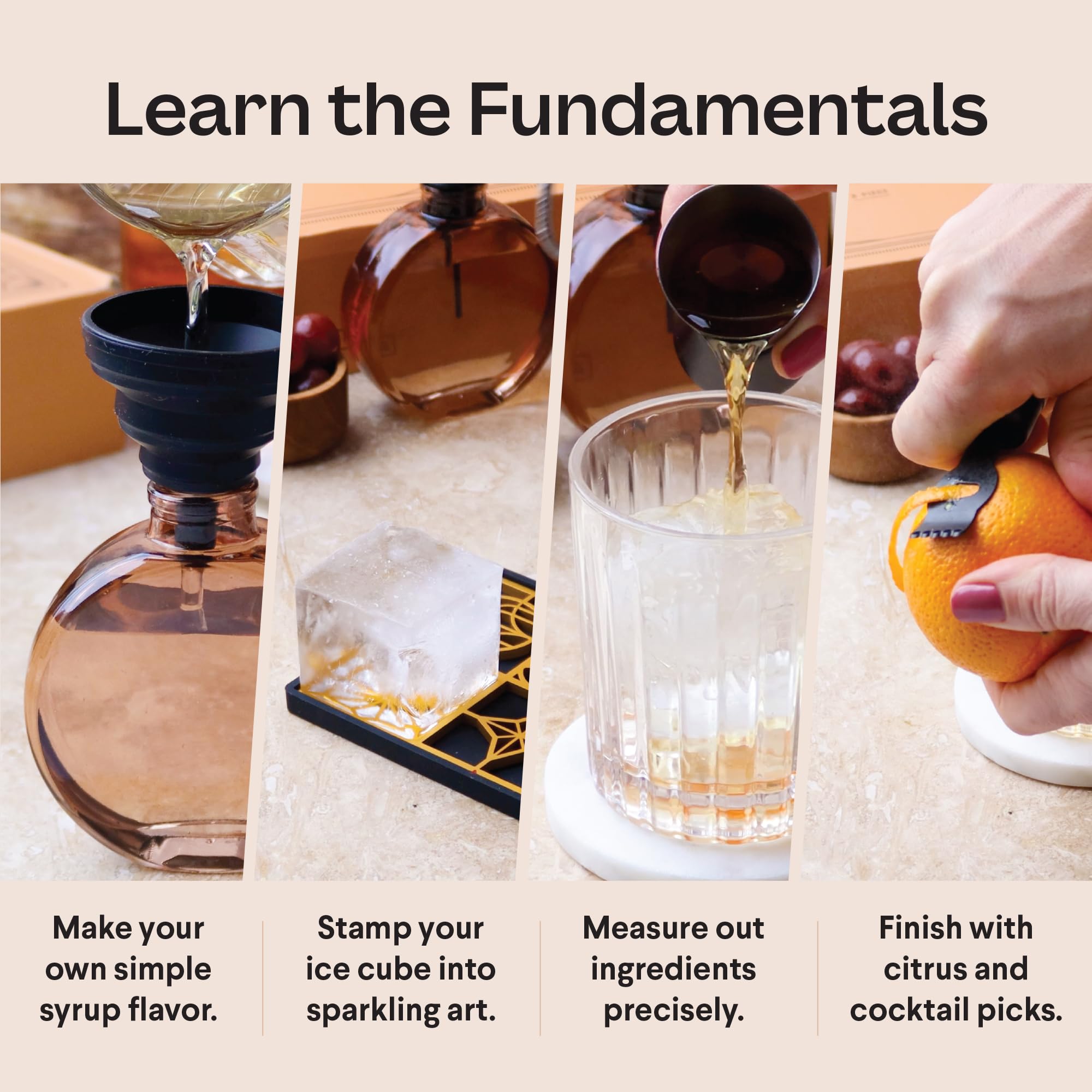 Learn the Fundamentals

Make your own simple syrup flavor.

Stamp your ice cube into sparkling art.

Measure out ingredients precisely.

Finish with citrus and cocktail picks.