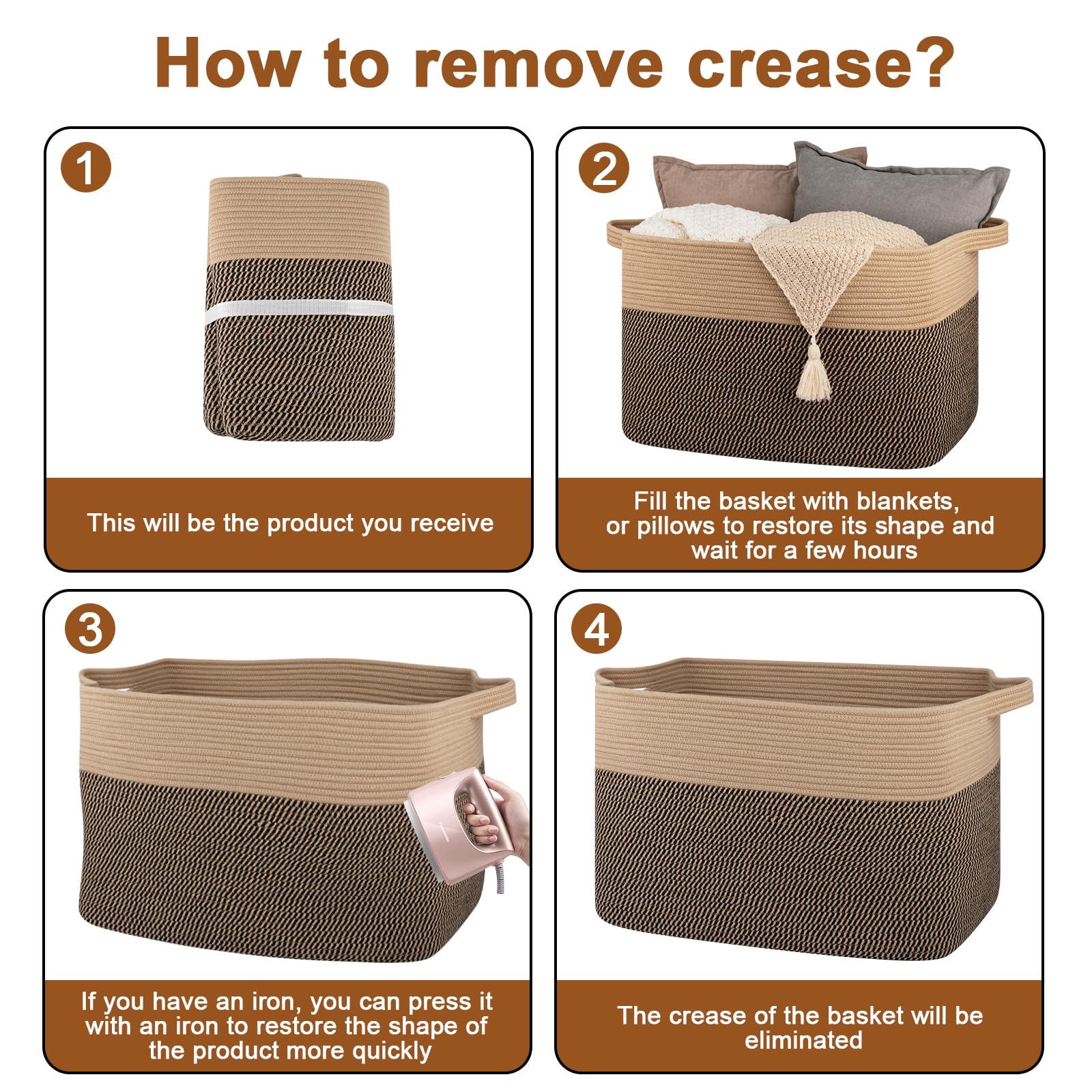 How to remove crease?

1

This will be the product you receive

2

Fill the basket with blankets, or pillows to restore its shape and wait for a few hours

3

If you have an iron, you can press it with an iron to restore the shape of the product more quickly

4

The crease of the basket will be eliminated