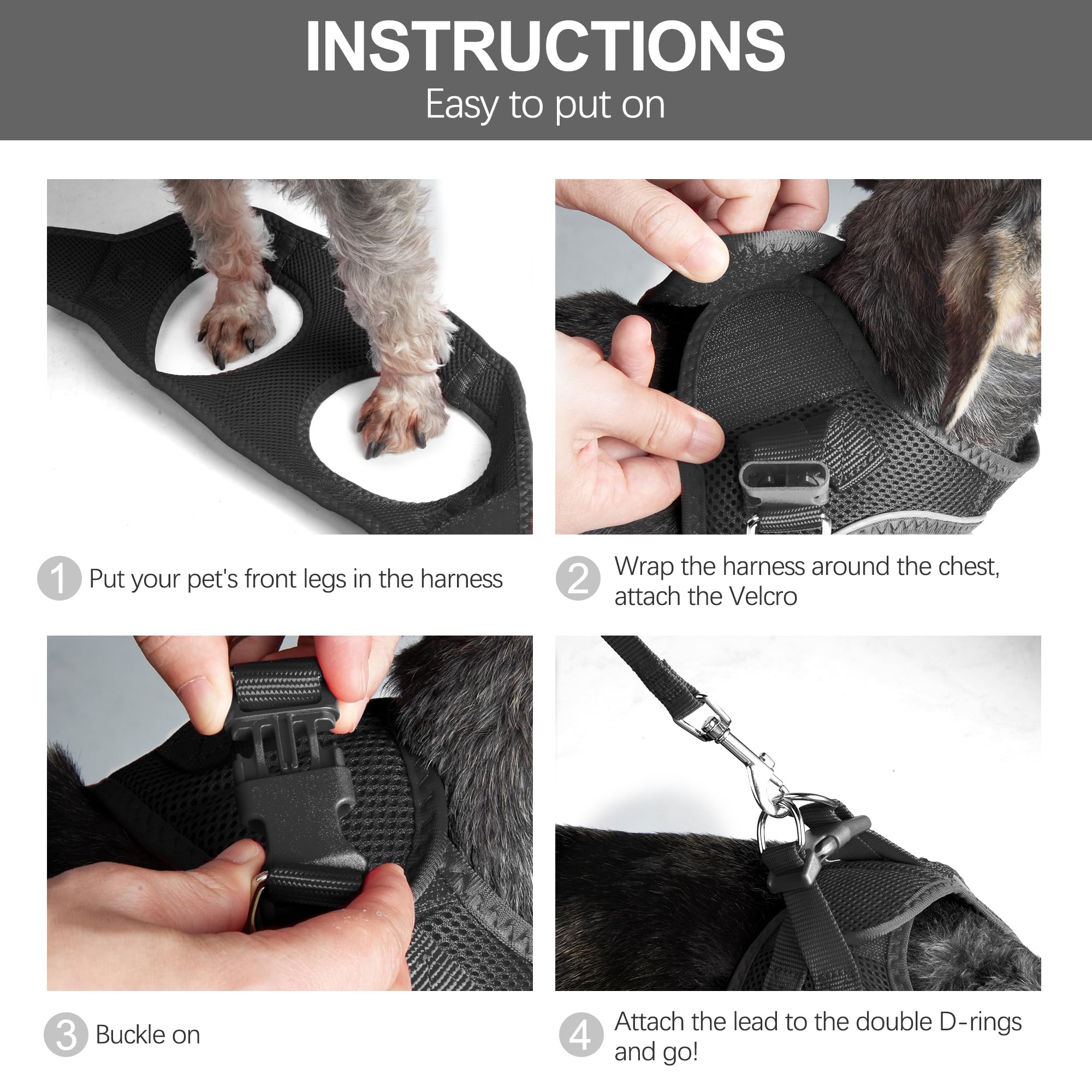 INSTRUCTIONS
Easy to put on

1 Put your pet's front legs in the harness

2 Wrap the harness around the chest, attach the Velcro

3 Buckle on

4 Attach the lead to the double D-rings and go!