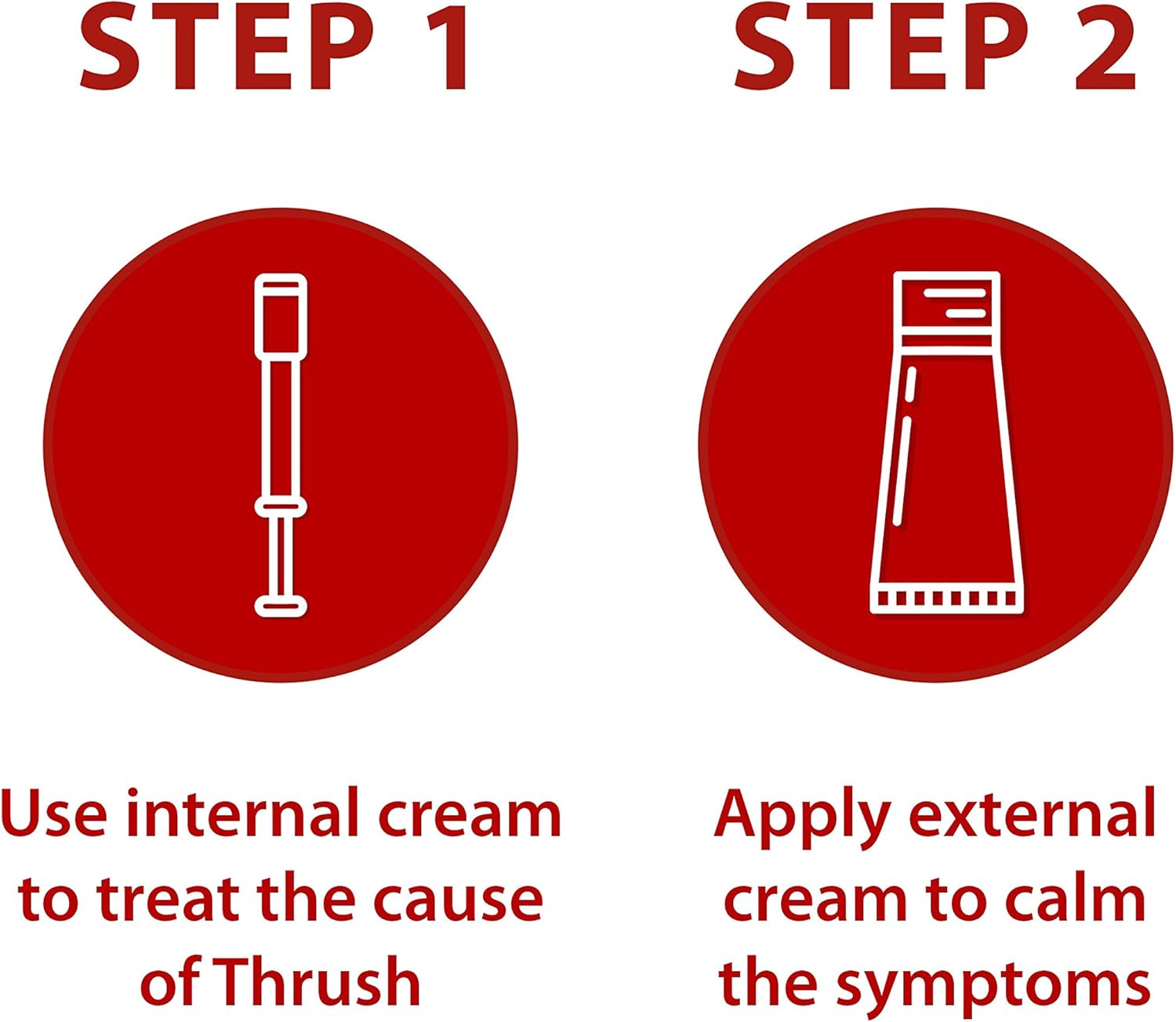 STEP 1

Use internal cream to treat the cause of Thrush

STEP 2

Apply external cream to calm the symptoms