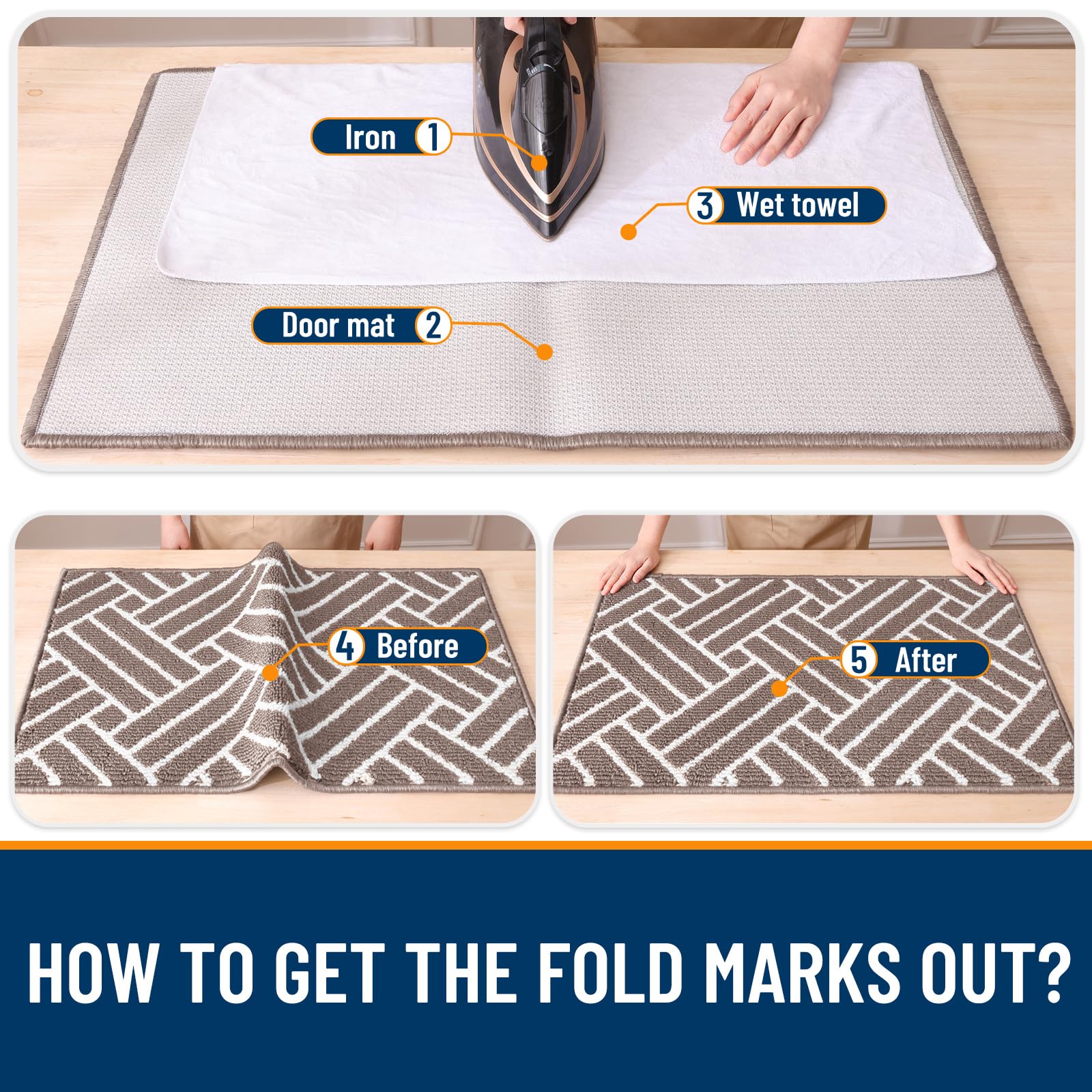 Iron 1

3 Wet towel

Door mat 2

4 Before

5 After

HOW TO GET THE FOLD MARKS OUT?