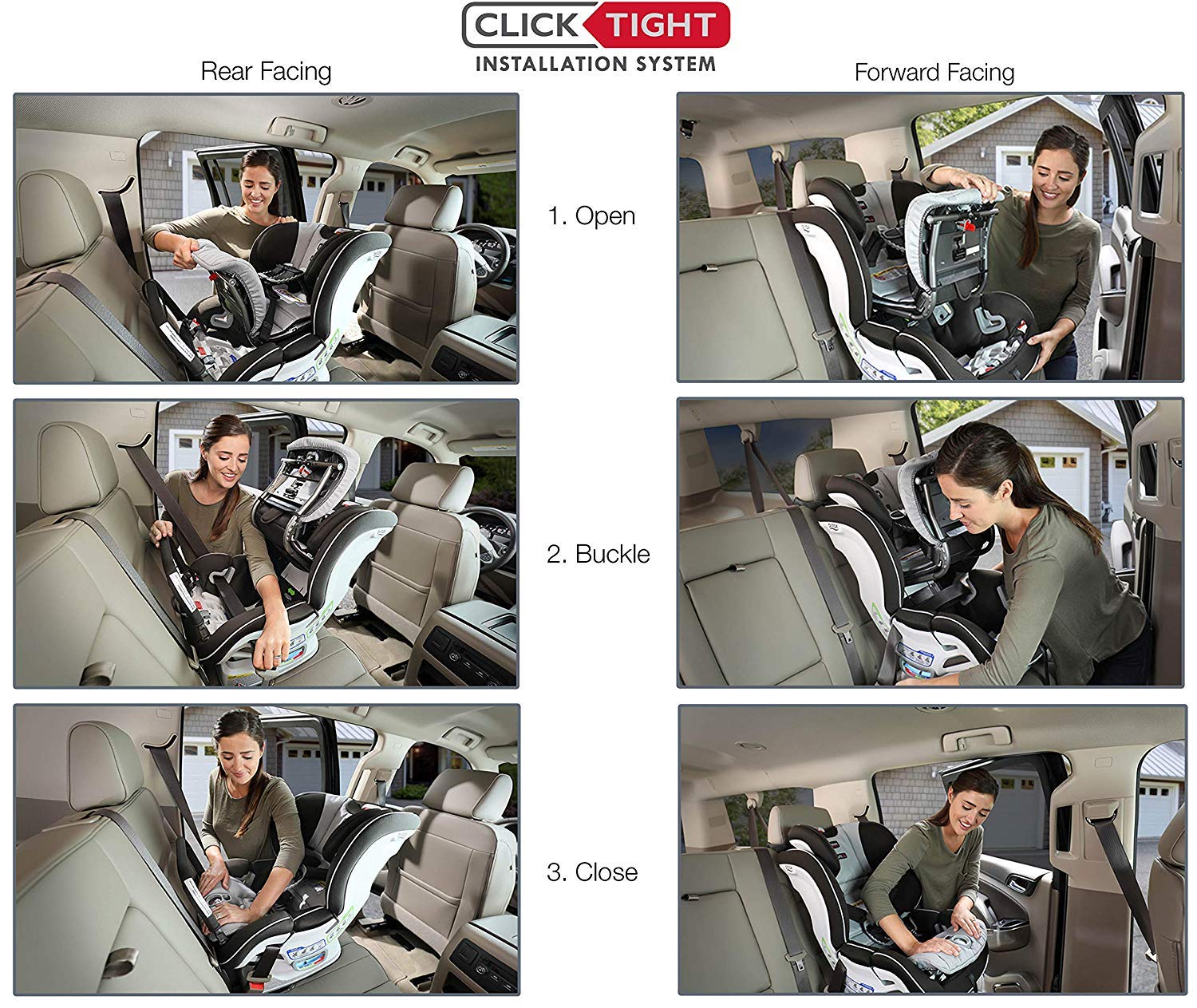 CLICK TIGHT
INSTALLATION SYSTEM

Rear Facing

Forward Facing

1. Open

2. Buckle

3. Close