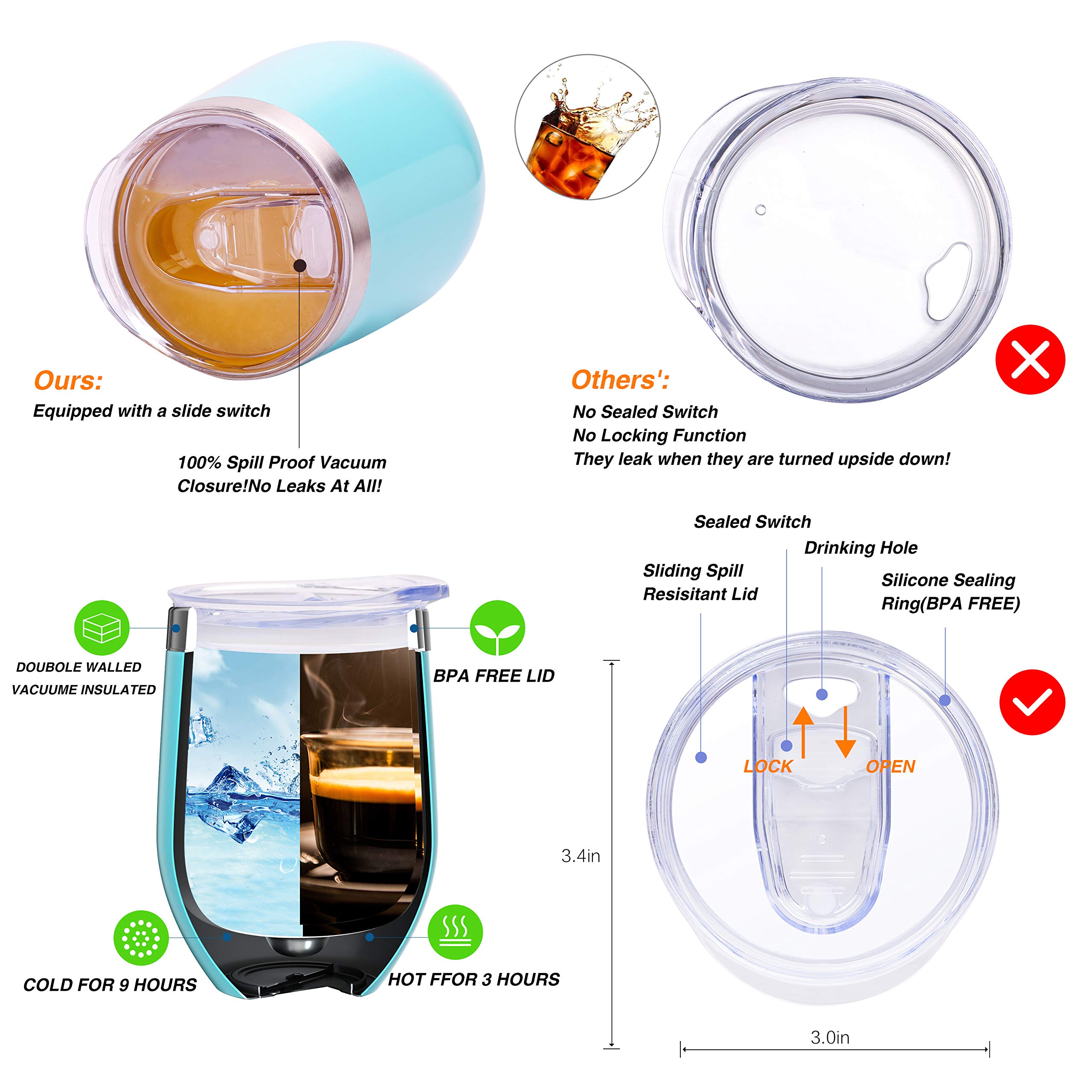 Ours:
Equipped with a slide switch

100% Spill Proof Vacuum Closure!No Leaks At All!

Others':
No Sealed Switch
No Locking Function
They leak when they are turned upside down!

DOUBOLE WALLED VACUUME INSULATED

BPA FREE LID

COLD FOR 9 HOURS

HOT FFOR 3 HOURS

Sealed Switch

Drinking Hole

Sliding Spill Resisitant Lid

Silicone Sealing Ring(BPA FREE)

LOCK

OPEN

3.4in

3.0in