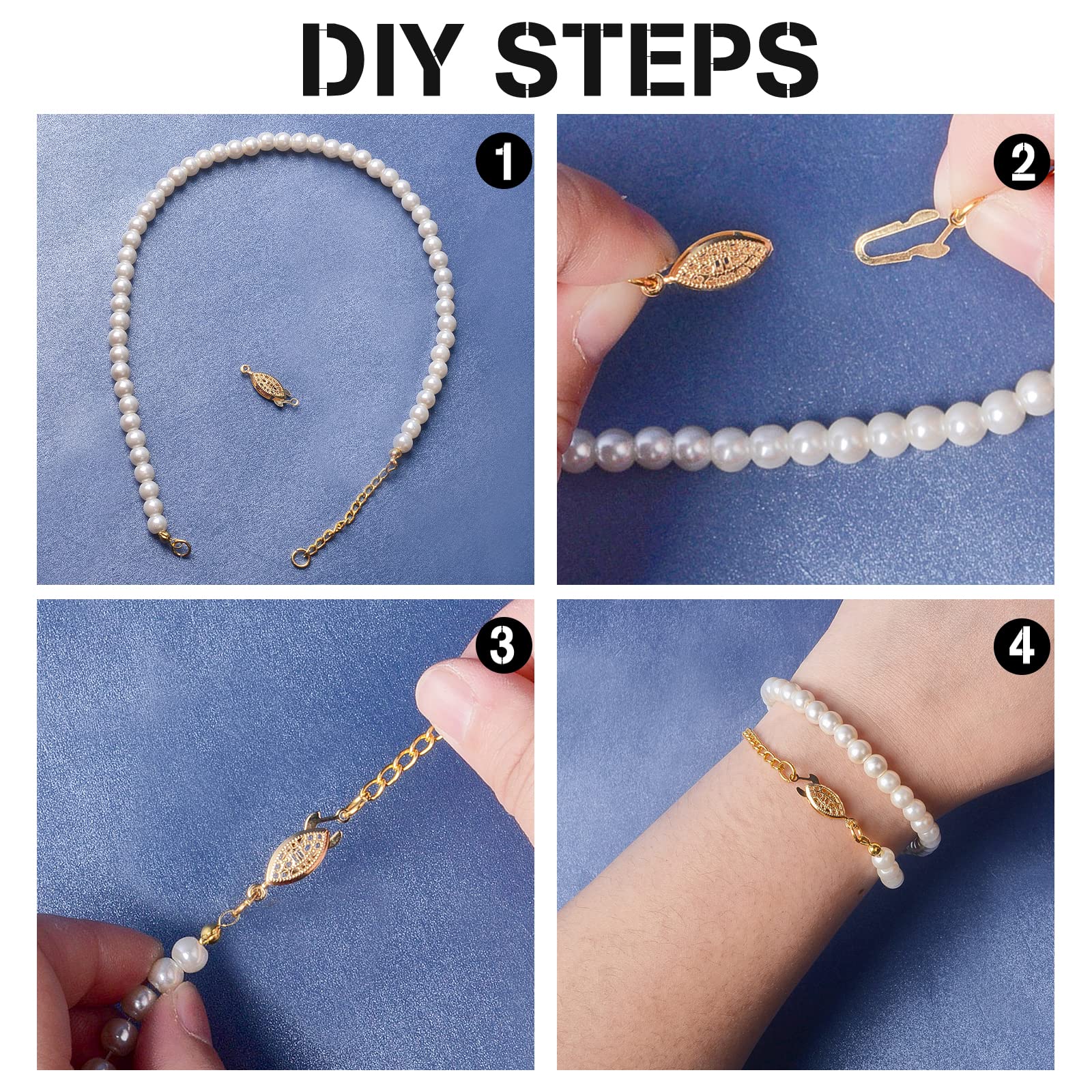 DIY STEPS

1

2

3

4