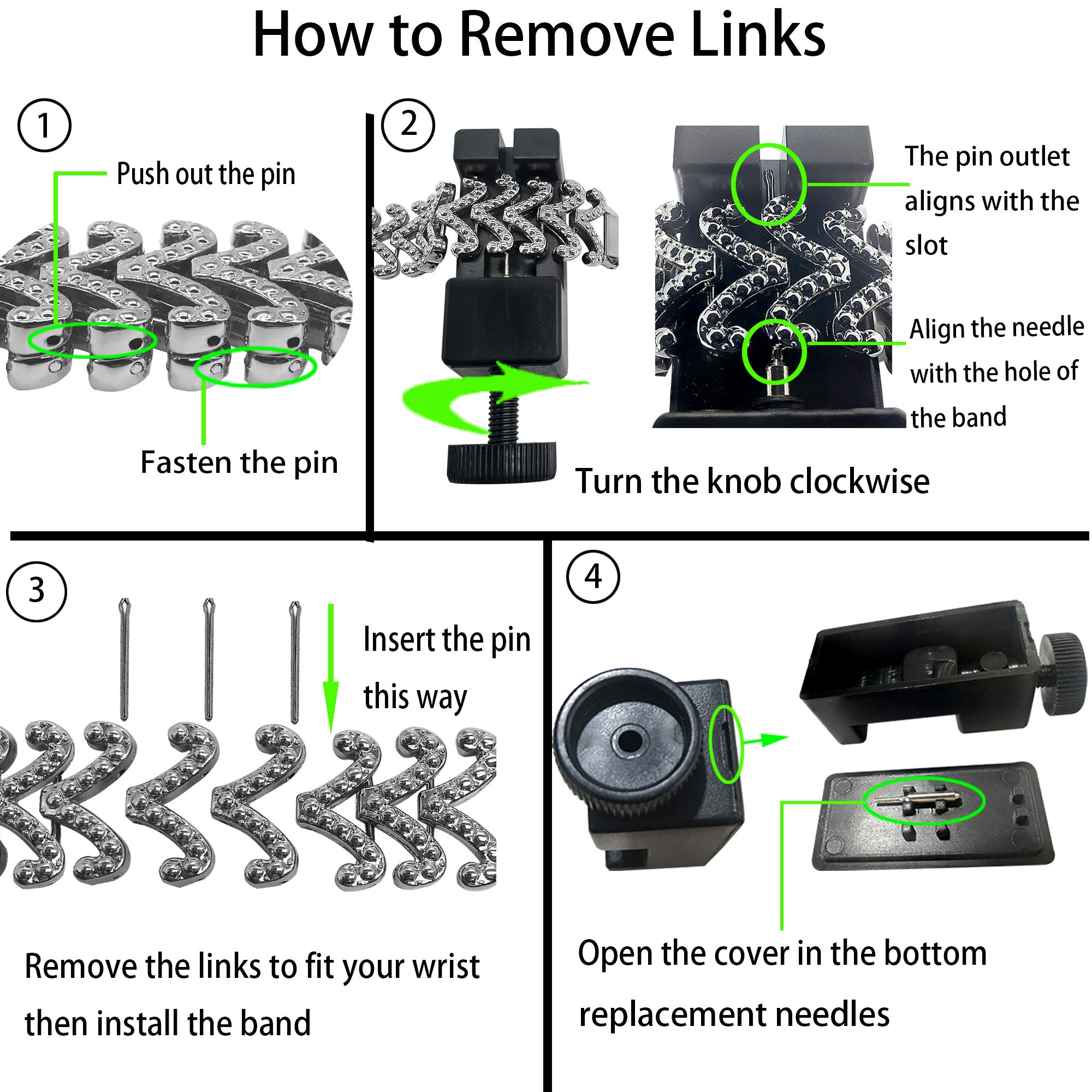 How to Remove Links

1

Push out the pin

Fasten the pin

2

The pin outlet aligns with the slot

Align the needle with the hole of the band

Turn the knob clockwise

3

Insert the pin this way

Remove the links to fit your wrist then install the band

4

Open the cover in the bottom replacement needles