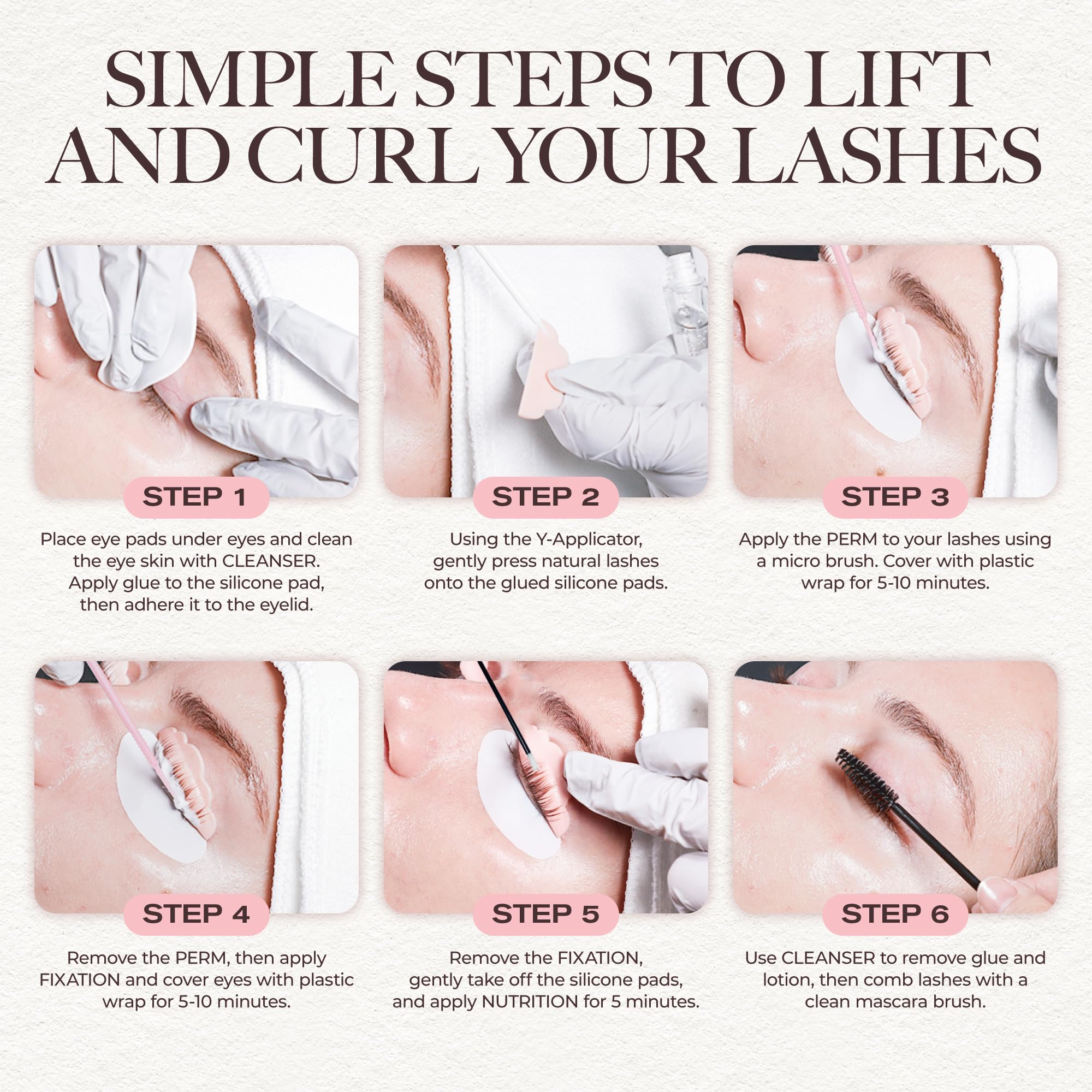 SIMPLE STEPS TO LIFT AND CURL YOUR LASHES

STEP 1

Place eye pads under eyes and clean the eye skin with CLEANSER. Apply glue to the silicone pad, then adhere it to the eyelid.

STEP 2

Using the Y-Applicator, gently press natural lashes onto the glued silicone pads.

STEP 3

Apply the PERM to your lashes using a micro brush. Cover with plastic wrap for 5-10 minutes.

STEP 4

Remove the PERM, then apply FIXATION and cover eyes with plastic wrap for 5-10 minutes.

STEP 5

Remove the FIXATION, gently take off the silicone pads, and apply NUTRITION for 5 minutes.

STEP 6

Use CLEANSER to remove glue and lotion, then comb lashes with a clean mascara brush.