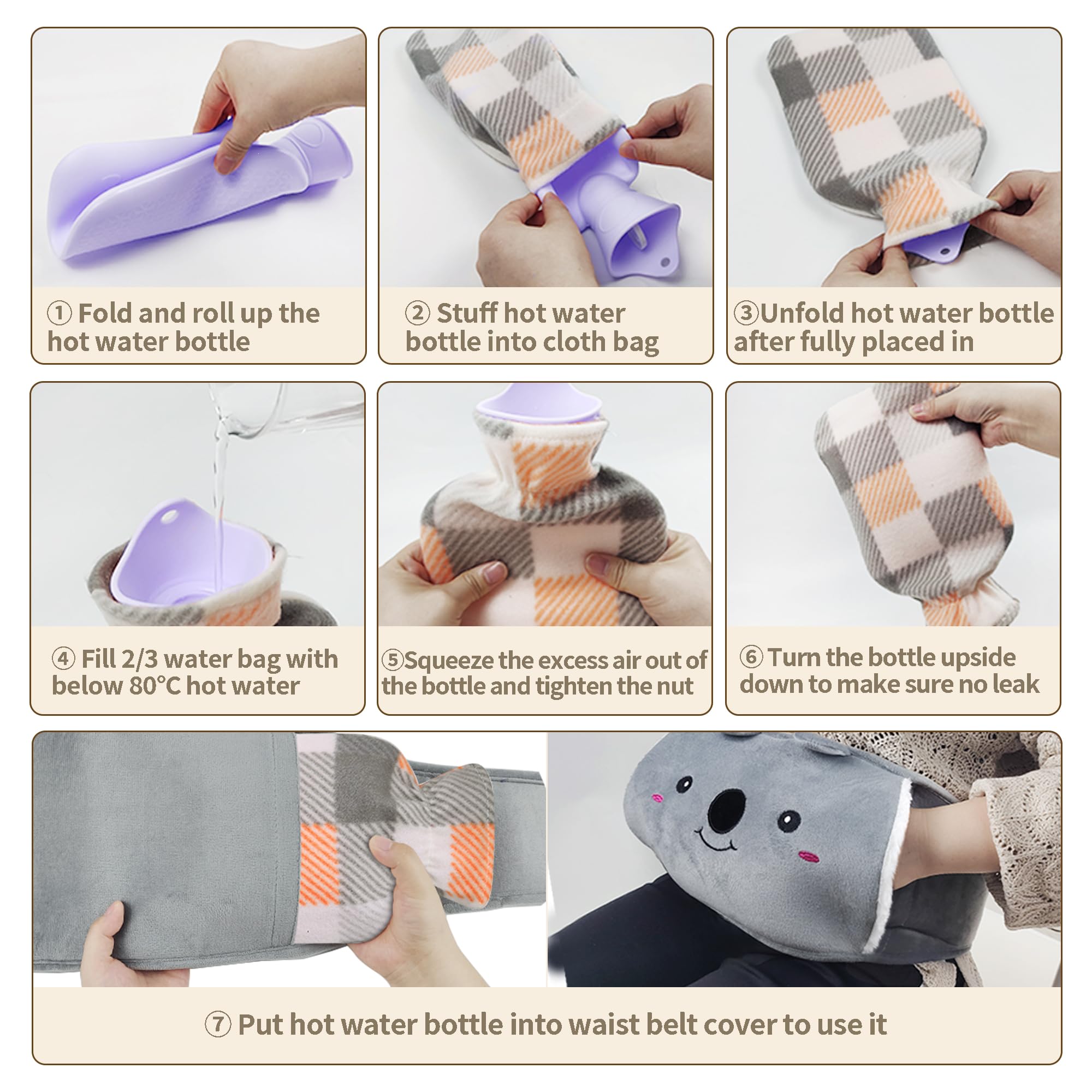 ① Fold and roll up the hot water bottle

② Stuff hot water bottle into cloth bag

③Unfold hot water bottle after fully placed in

④ Fill 2/3 water bag with below 80°C hot water

⑤Squeeze the excess air out of the bottle and tighten the nut

⑥ Turn the bottle upside down to make sure no leak

⑦ Put hot water bottle into waist belt cover to use it