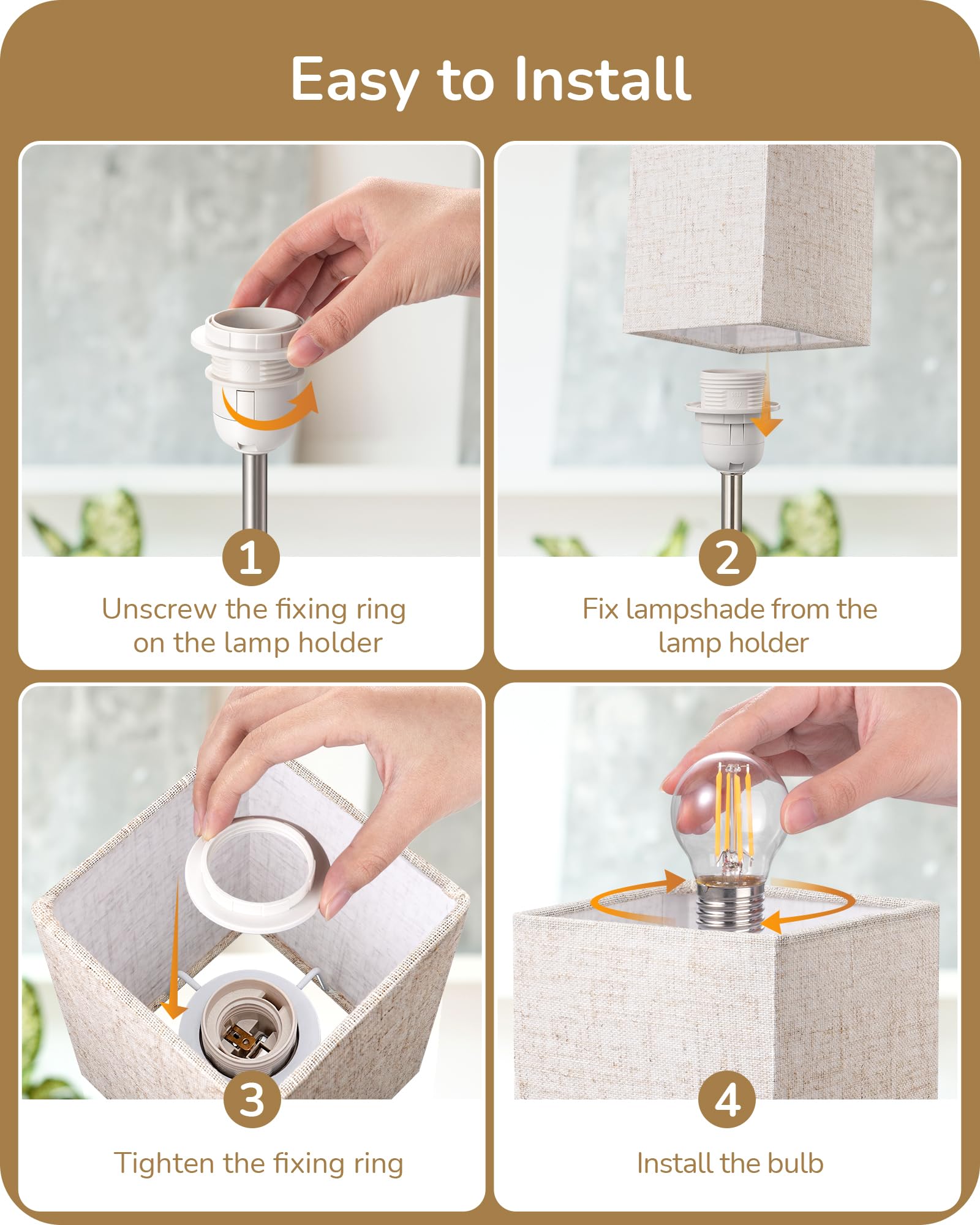 Easy to Install

1

Unscrew the fixing ring on the lamp holder

2

Fix lampshade from the lamp holder

3

Tighten the fixing ring

4

Install the bulb