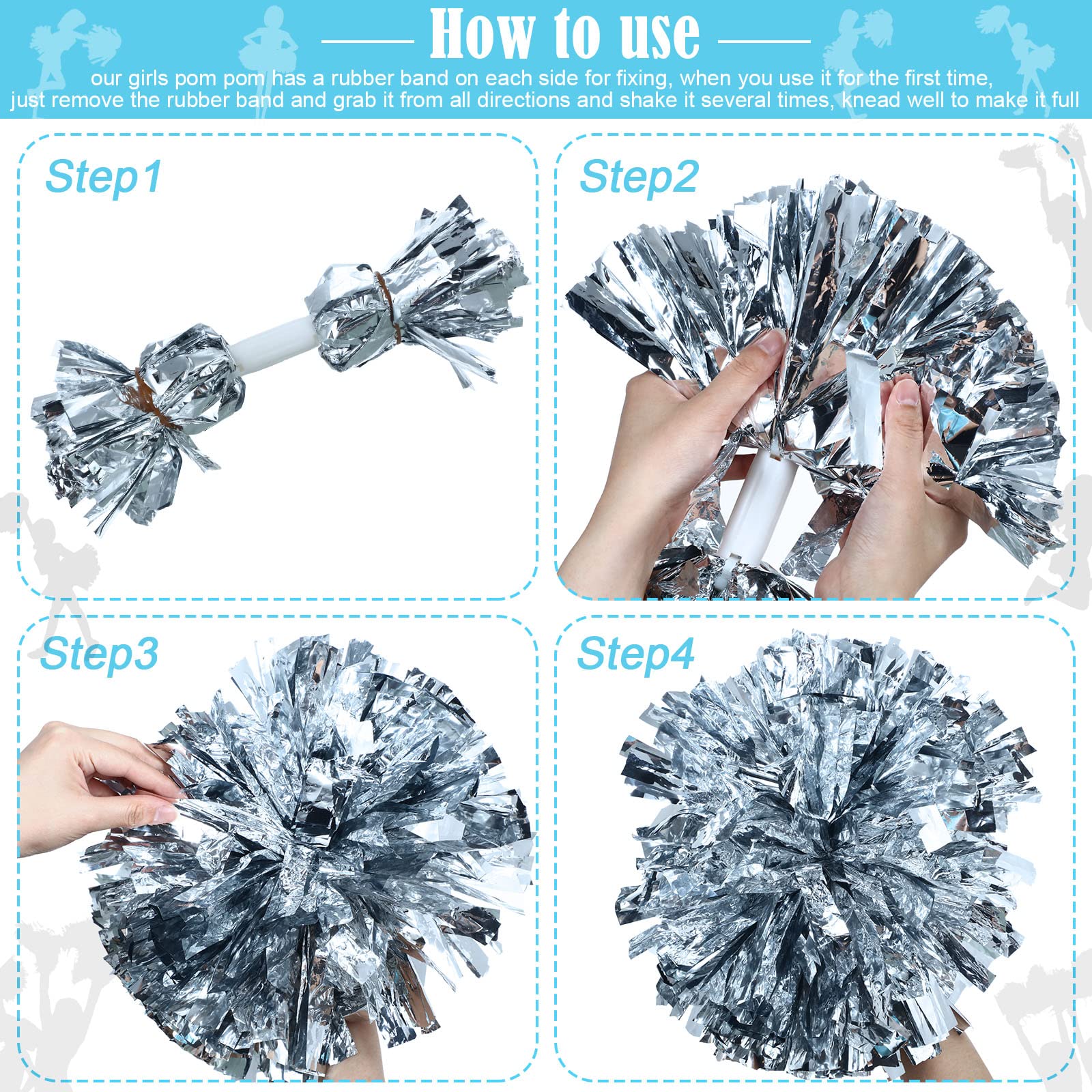 How to use

our girls pom pom has a rubber band on each side for fixing, when you use it for the first time, just remove the rubber band and grab it from all directions and shake it several times, knead well to make it full

Step1

Step2

Step3

Step4