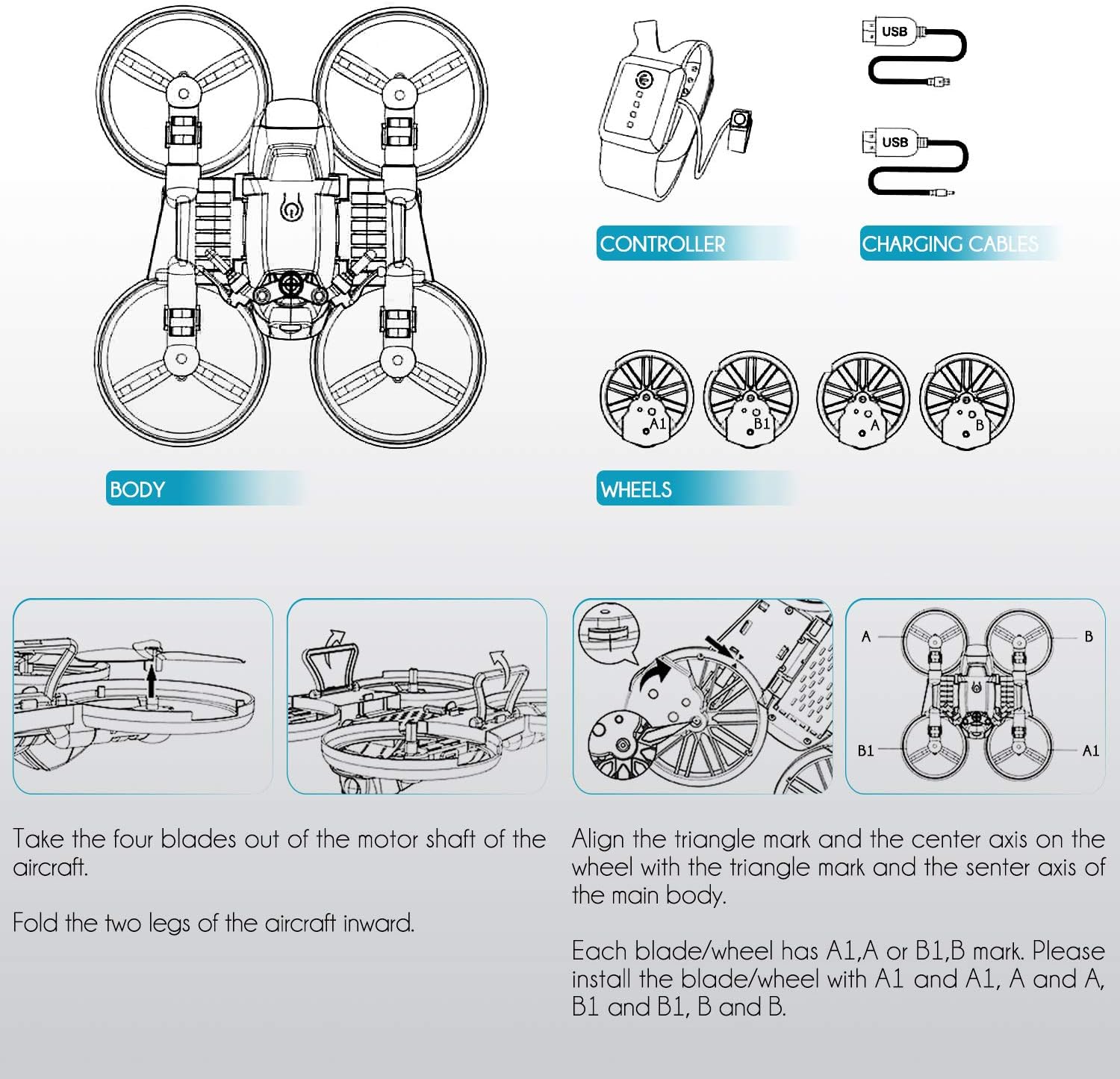 USB

USB

CONTROLLER

CHARGING CABLES

A1

B1

A

B

BODY

WHEELS

A

B

B1

A1

Take the four blades out of the motor shaft of the aircraft.

Fold the two legs of the aircraft inward.

Align the triangle mark and the center axis on the wheel with the triangle mark and the senter axis of the main body.

Each blade/wheel has A1,A or B1,B mark. Please install the blade/wheel with A1 and A1, A and A, B1 and B1, B and B.