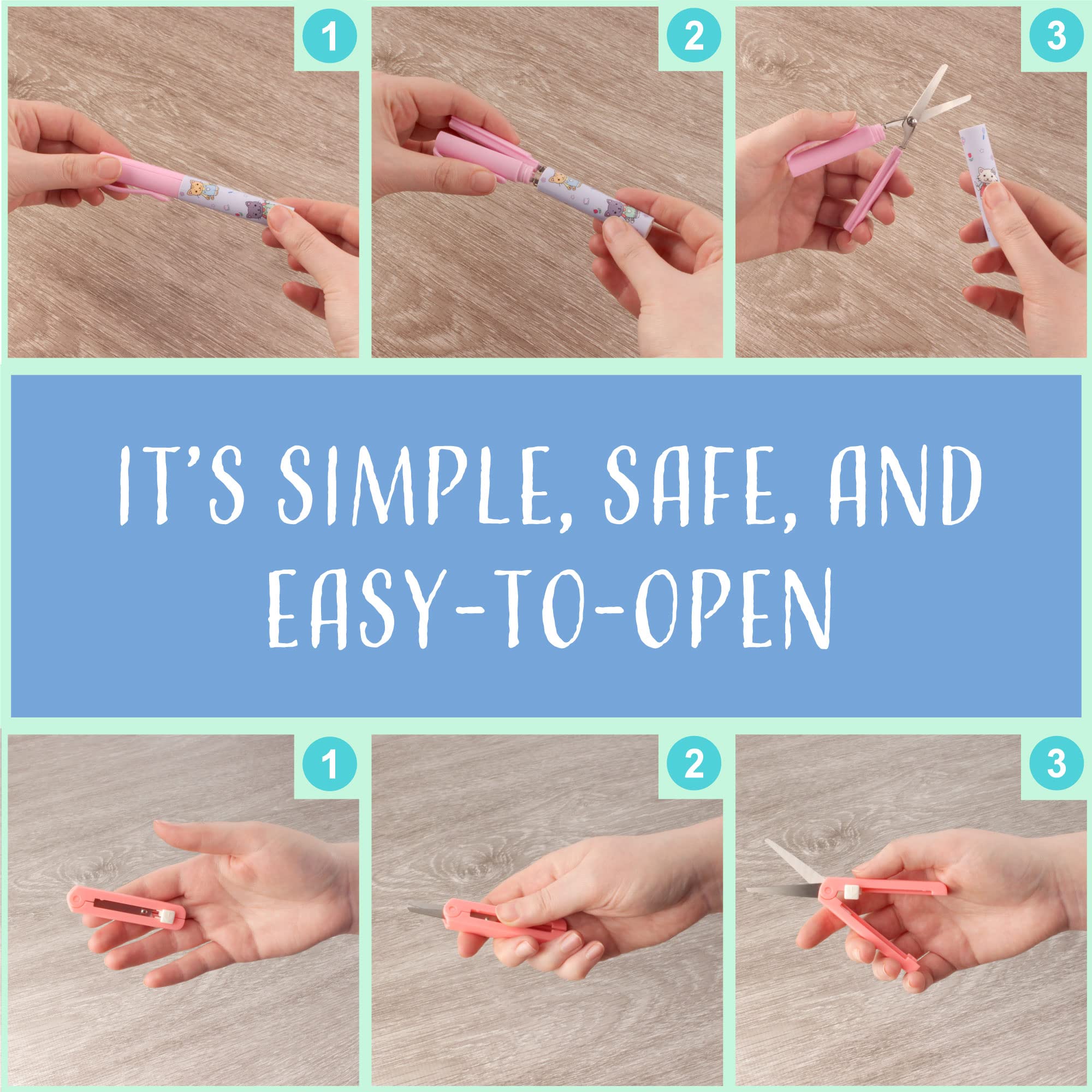 1

2

3

IT'S SIMPLE, SAFE, AND EASY-TO-OPEN

1

2

3