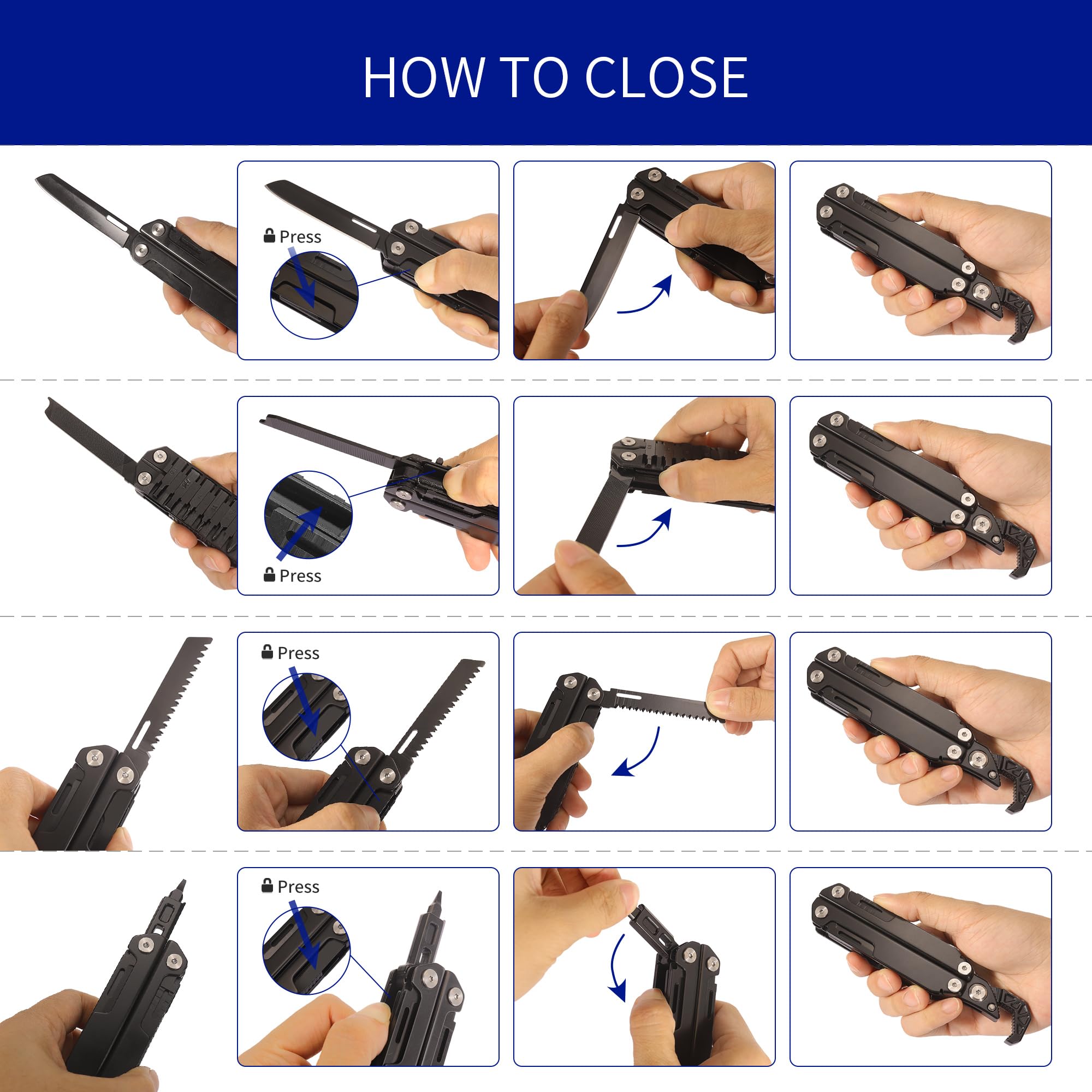 HOW TO CLOSE

Press

Press

Press

Press