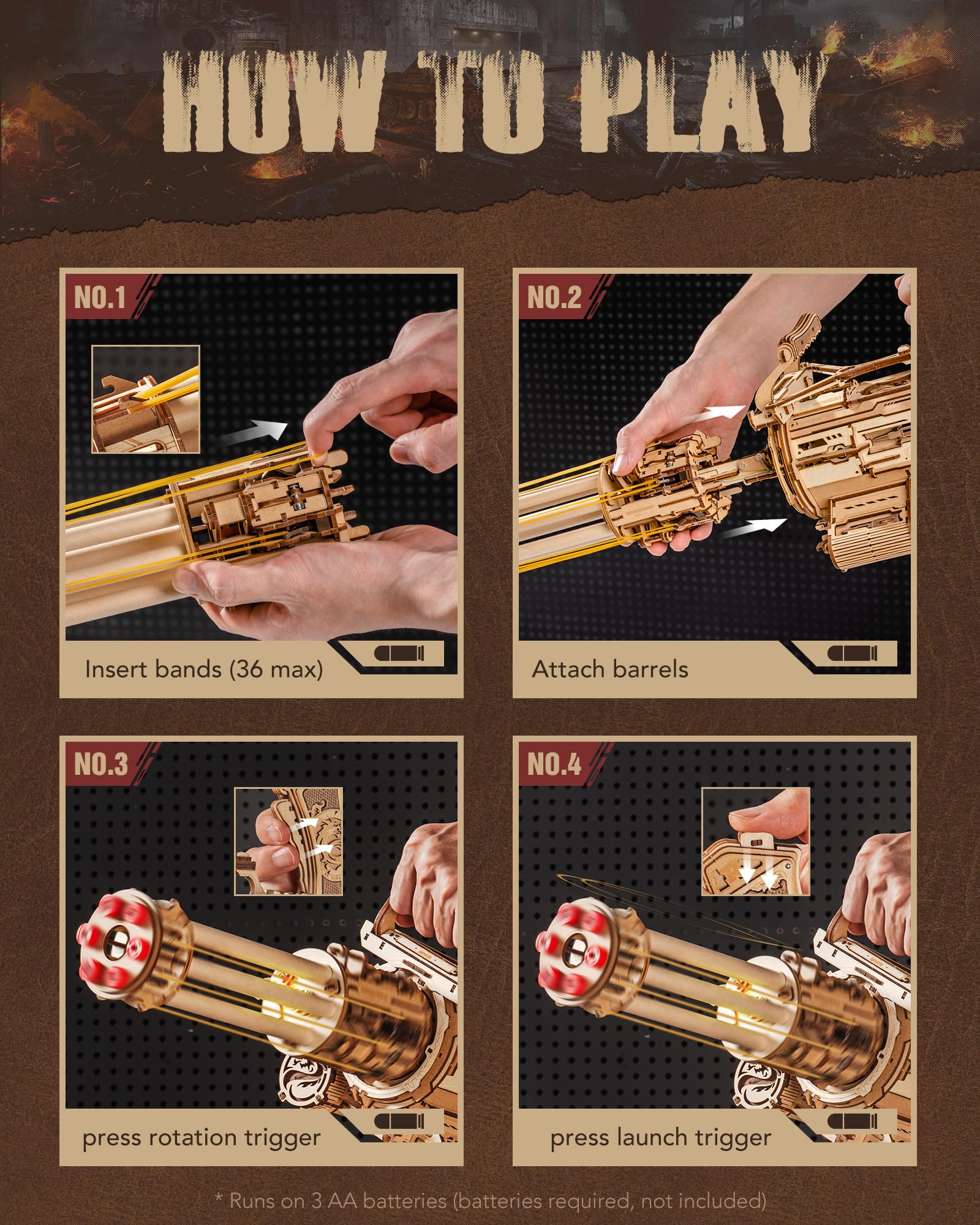 HOW TO PLAY

NO.1

Insert bands (36 max)

NO.2

Attach barrels

NO.3

press rotation trigger

NO.4

press launch trigger

* Runs on 3 AA batteries (batteries required, not included)