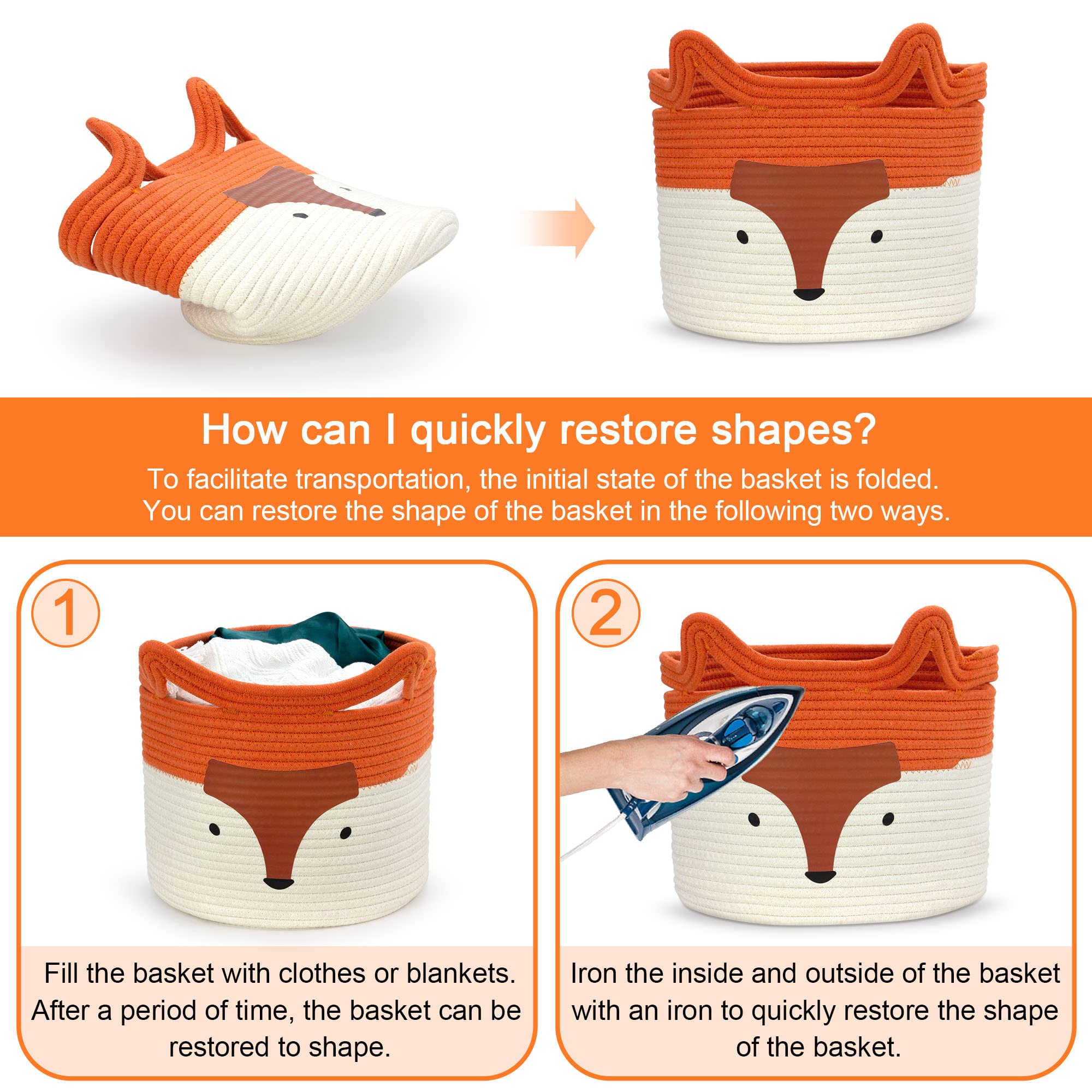 How can I quickly restore shapes?

To facilitate transportation, the initial state of the basket is folded. You can restore the shape of the basket in the following two ways.

1

Fill the basket with clothes or blankets. After a period of time, the basket can be restored to shape.

2

Iron the inside and outside of the basket with an iron to quickly restore the shape of the basket.