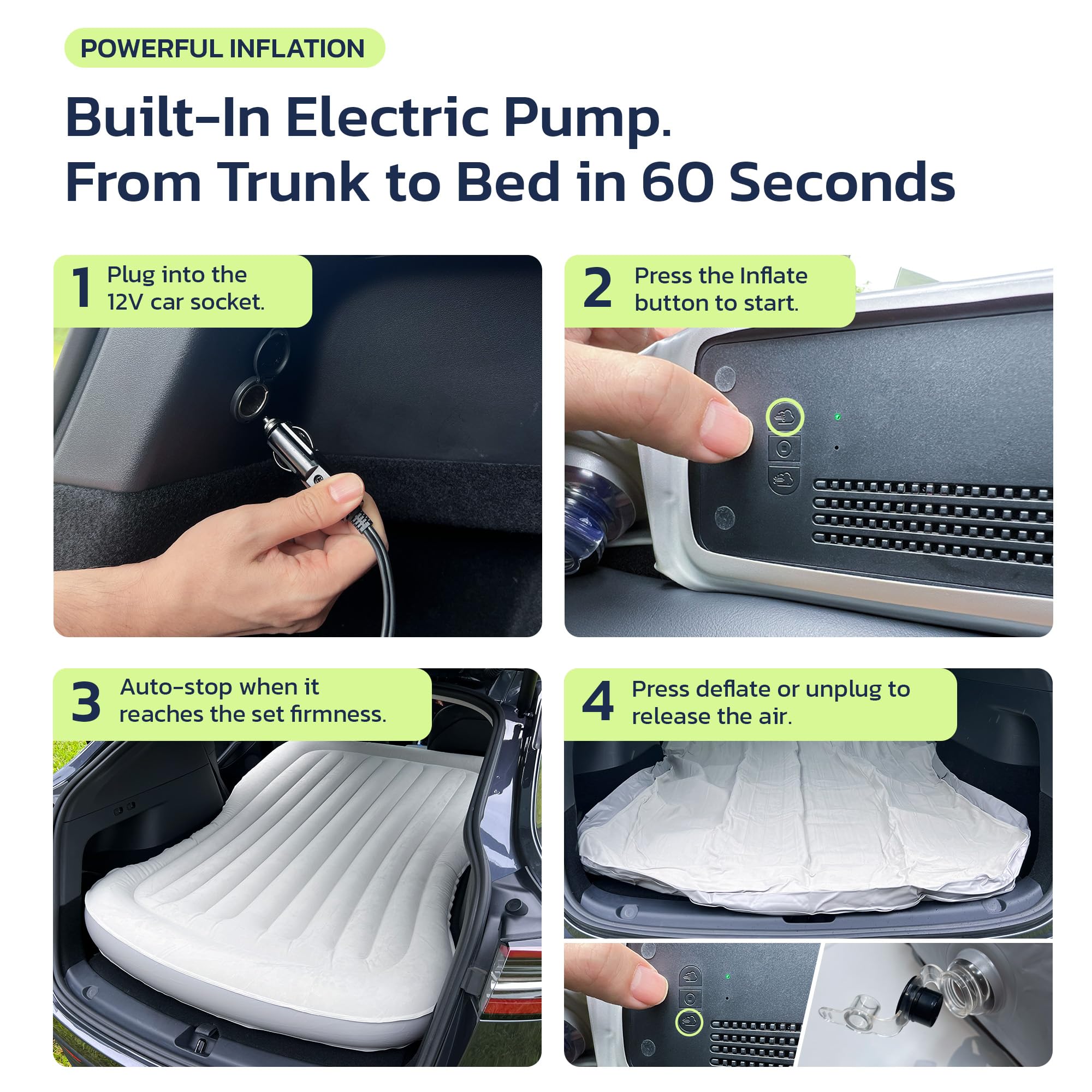 POWERFUL INFLATION

Built-In Electric Pump.
From Trunk to Bed in 60 Seconds

1 Plug into the 12V car socket.

2 Press the Inflate button to start.

3 Auto-stop when it reaches the set firmness.

4 Press deflate or unplug to release the air.